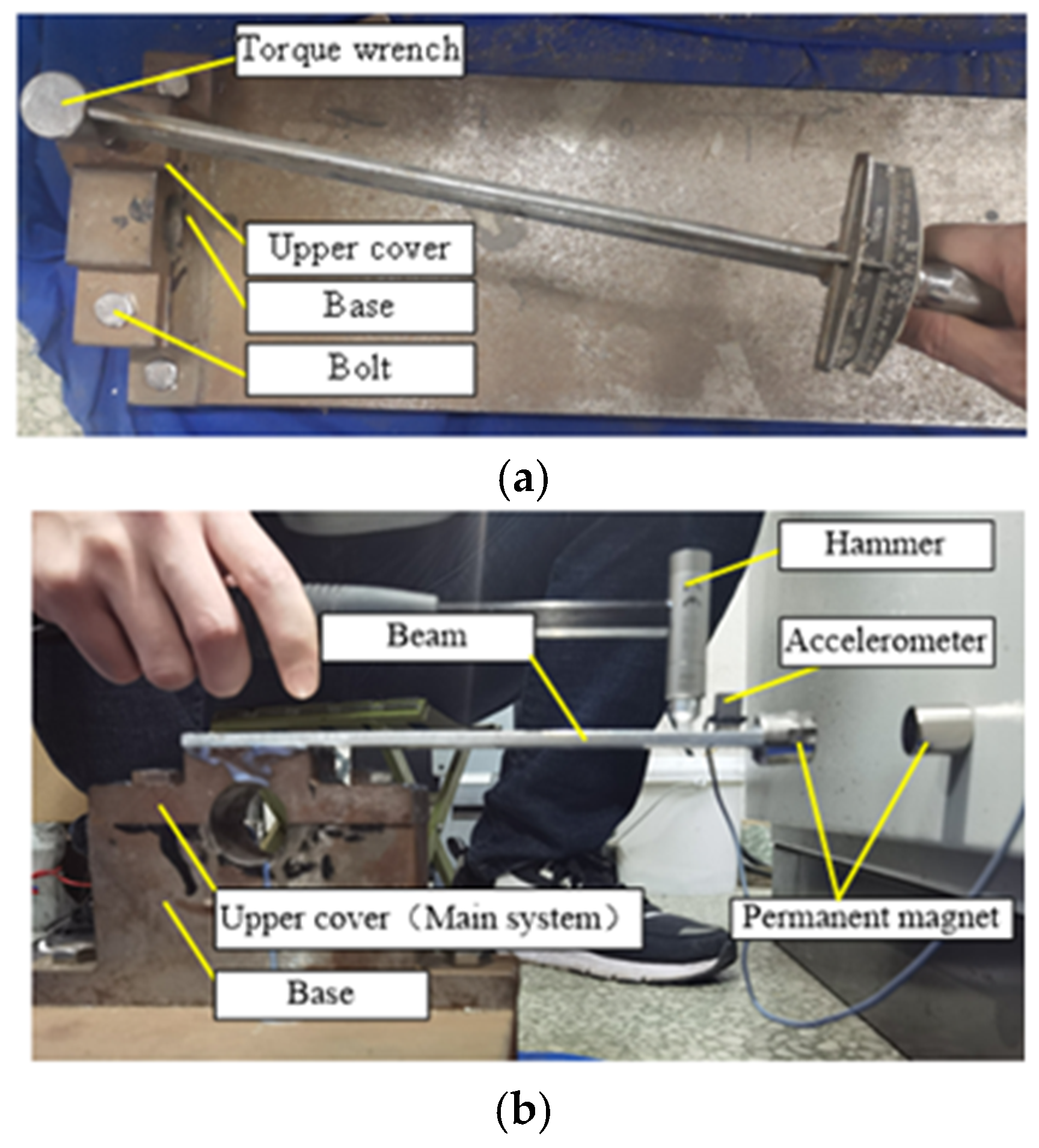 Torque wrench

Upper cover

Base

Bolt

(a)

Hammer

Beam

Accelerometer

Upper cover（Main system）

Permanent magnet

Base

(b)