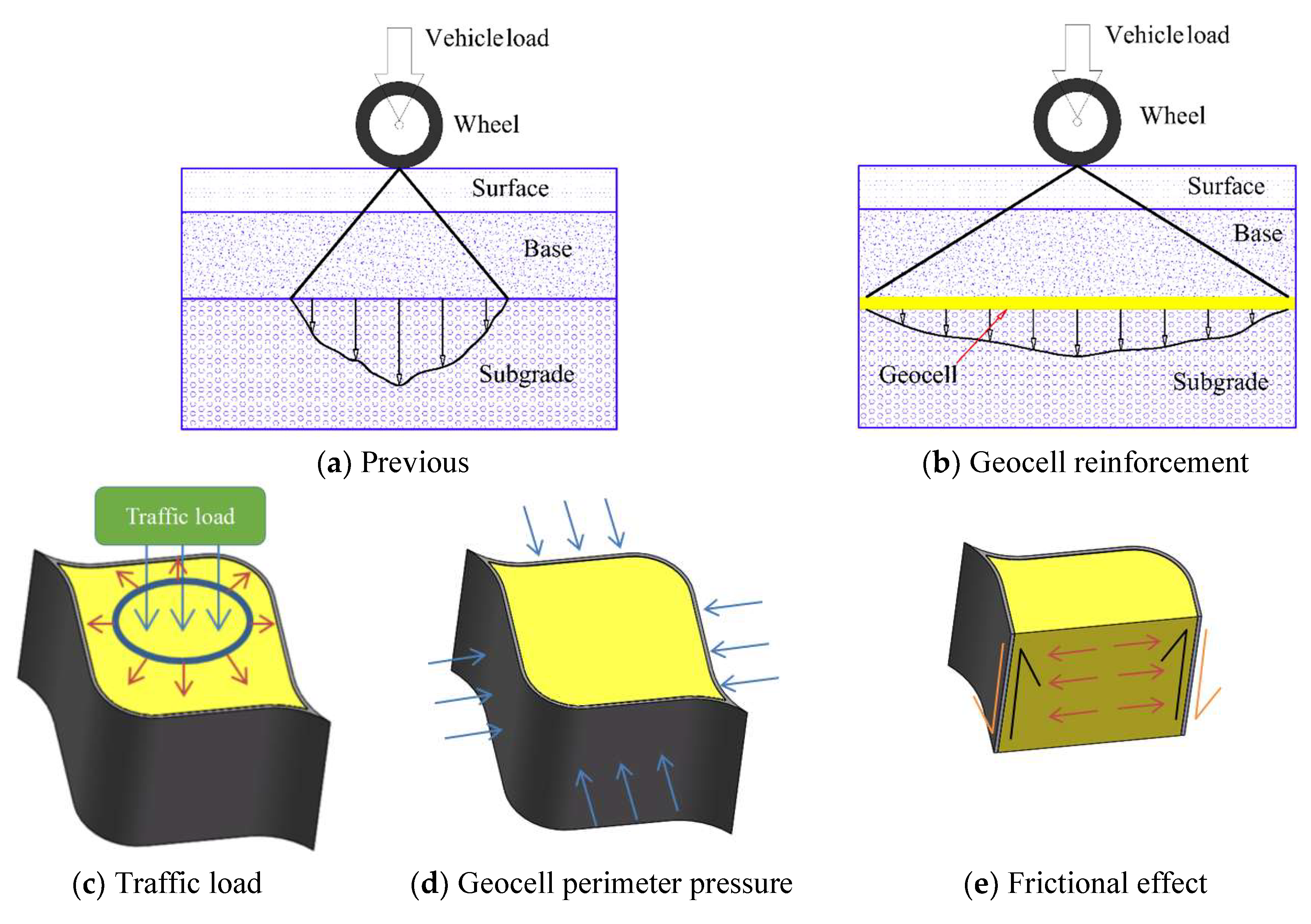 Vehicle load
Wheel
Surface
Base
Subgrade
(a) Previous

Vehicle load
Wheel
Surface
Base
Geocell
Subgrade
(b) Geocell reinforcement

Traffic load
(c) Traffic load

(d) Geocell perimeter pressure

(e) Frictional effect