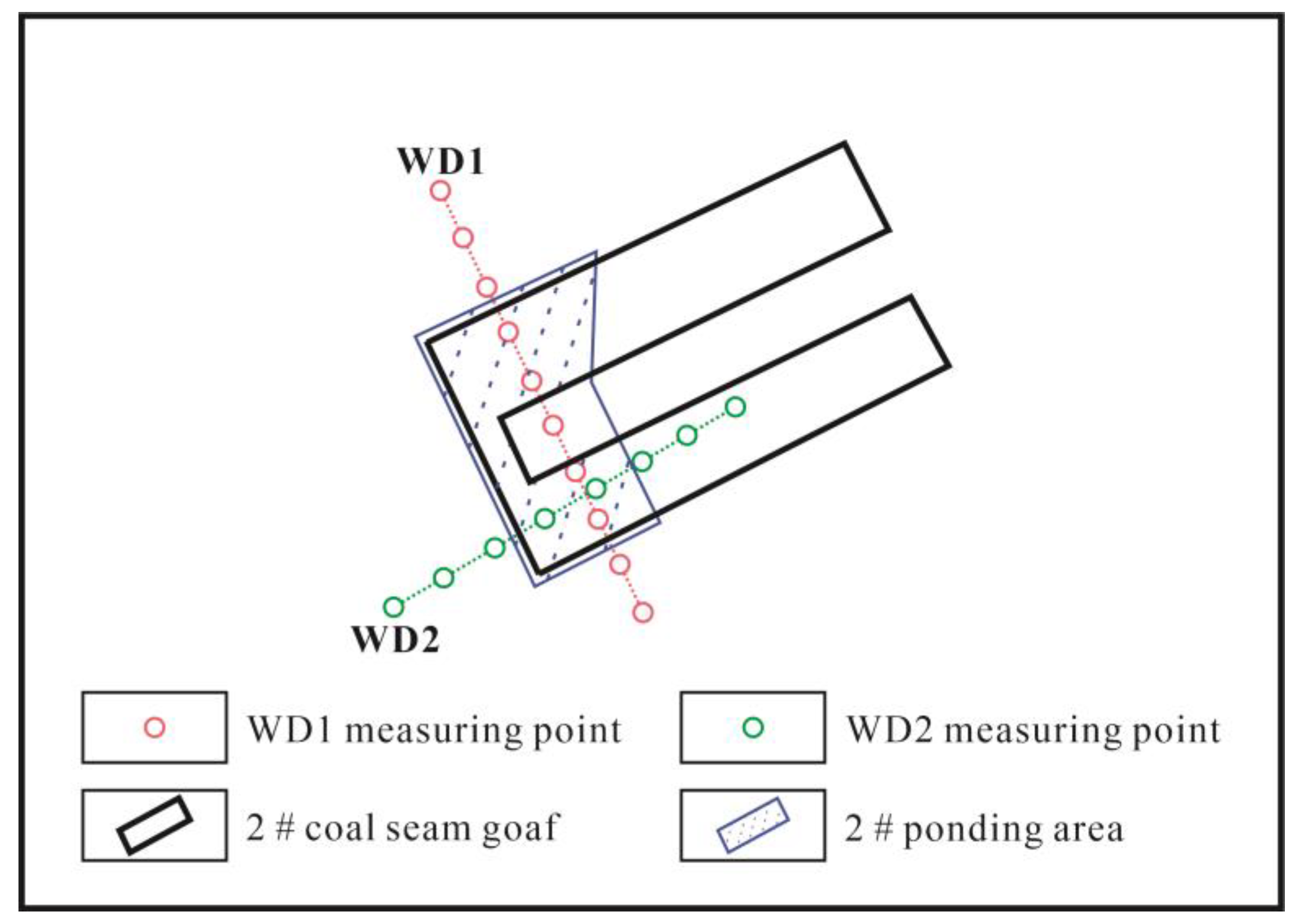 WD1

WD2

WD1 measuring point

WD2 measuring point

2 # coal seam goaf

2 # ponding area