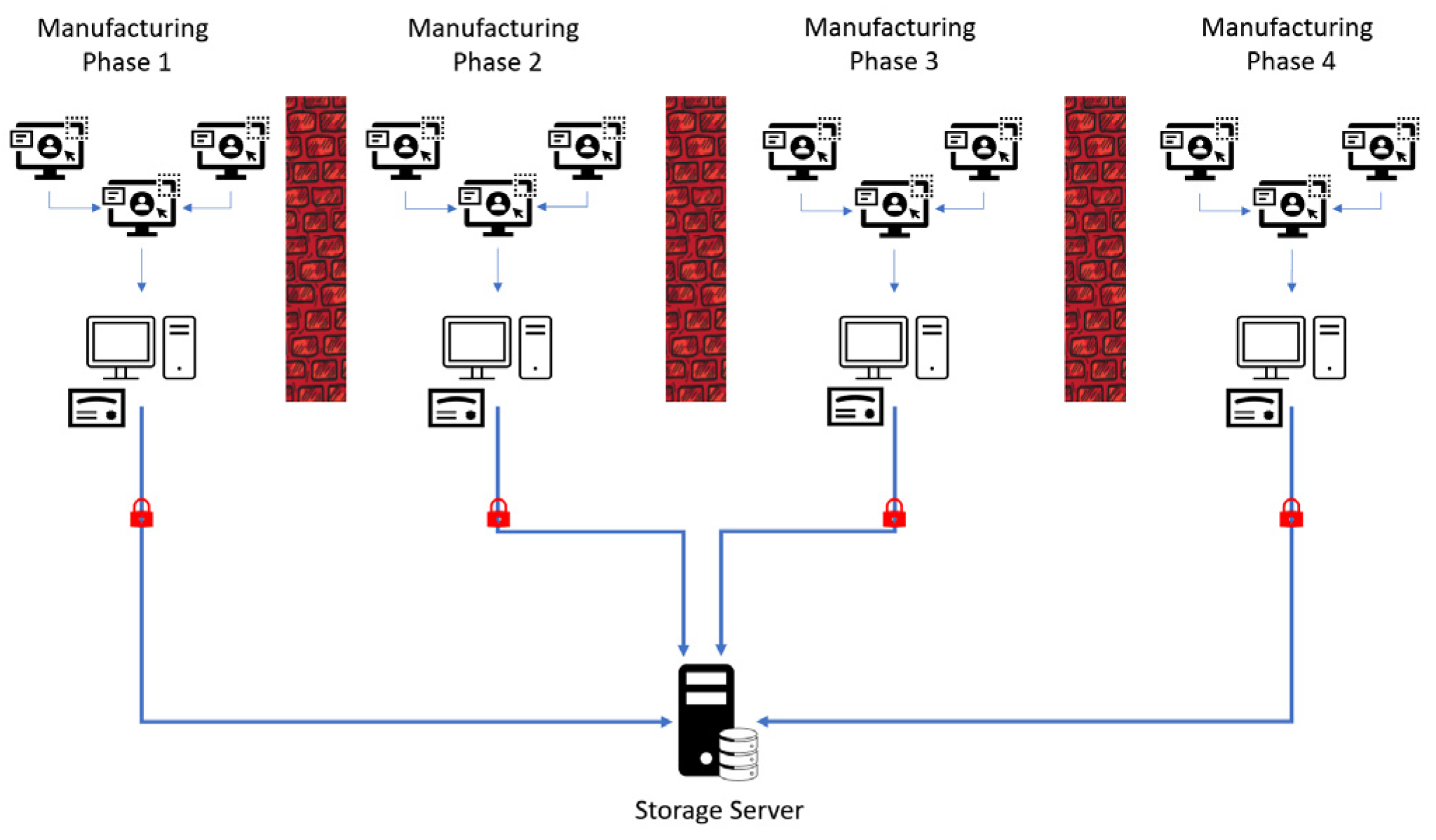 Manufacturing Phase 1

Manufacturing Phase 2

Manufacturing Phase 3

Manufacturing Phase 4

Storage Server