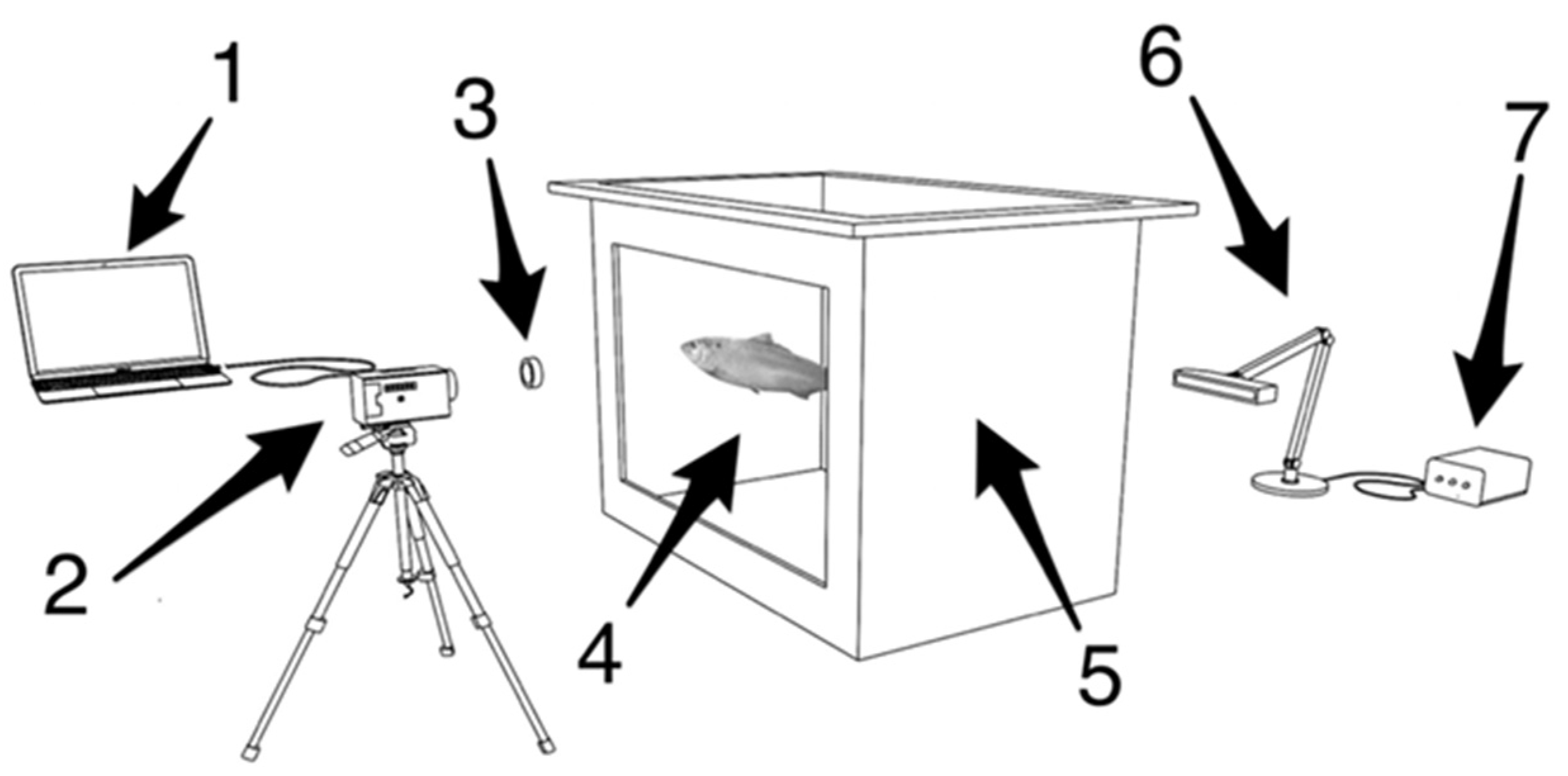 1
3
6
7
2
4
5