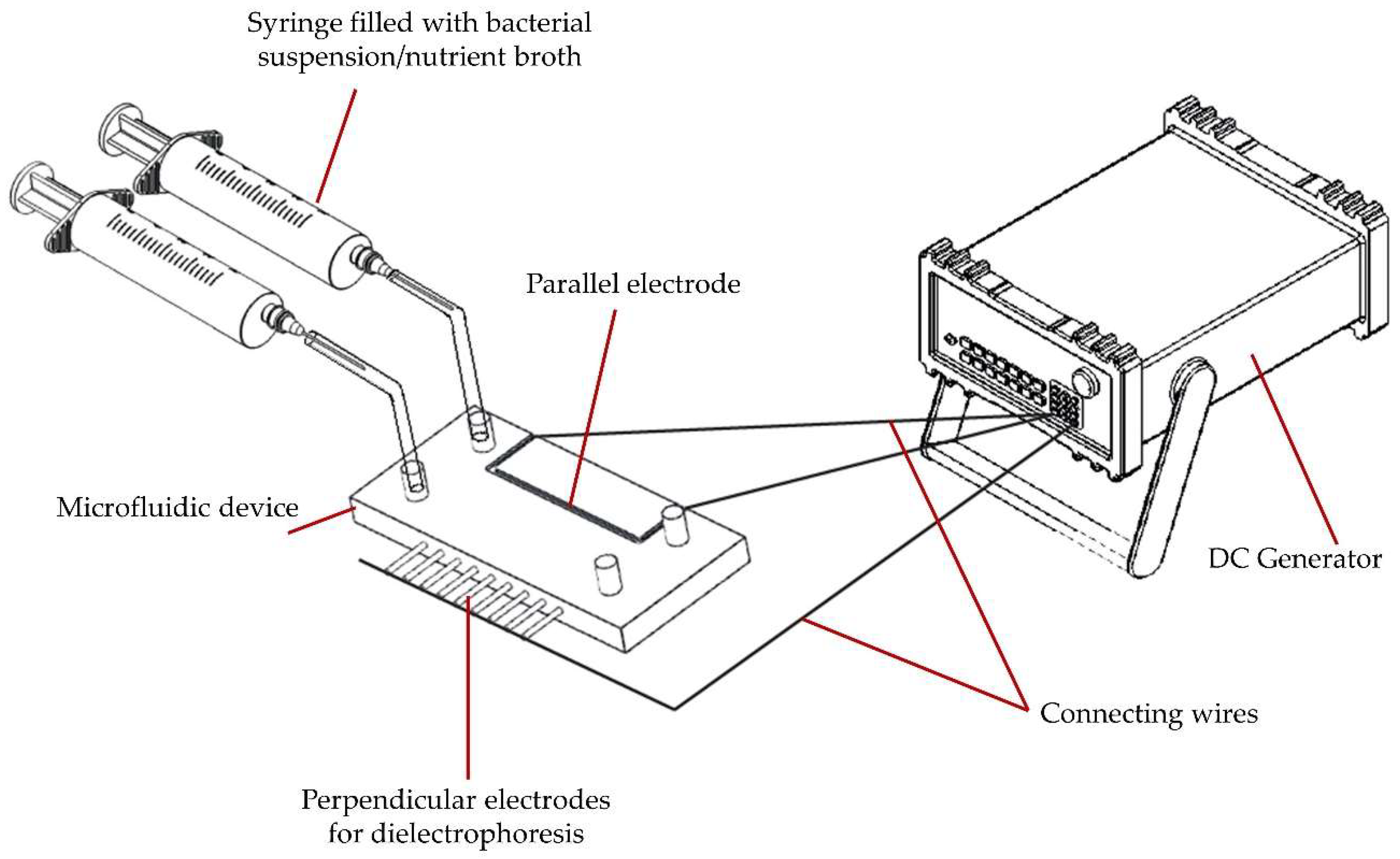 Syringe filled with bacterial suspension/nutrient broth

Parallel electrode

Microfluidic device

DC Generator

Connecting wires

Perpendicular electrodes for dielectrophoresis