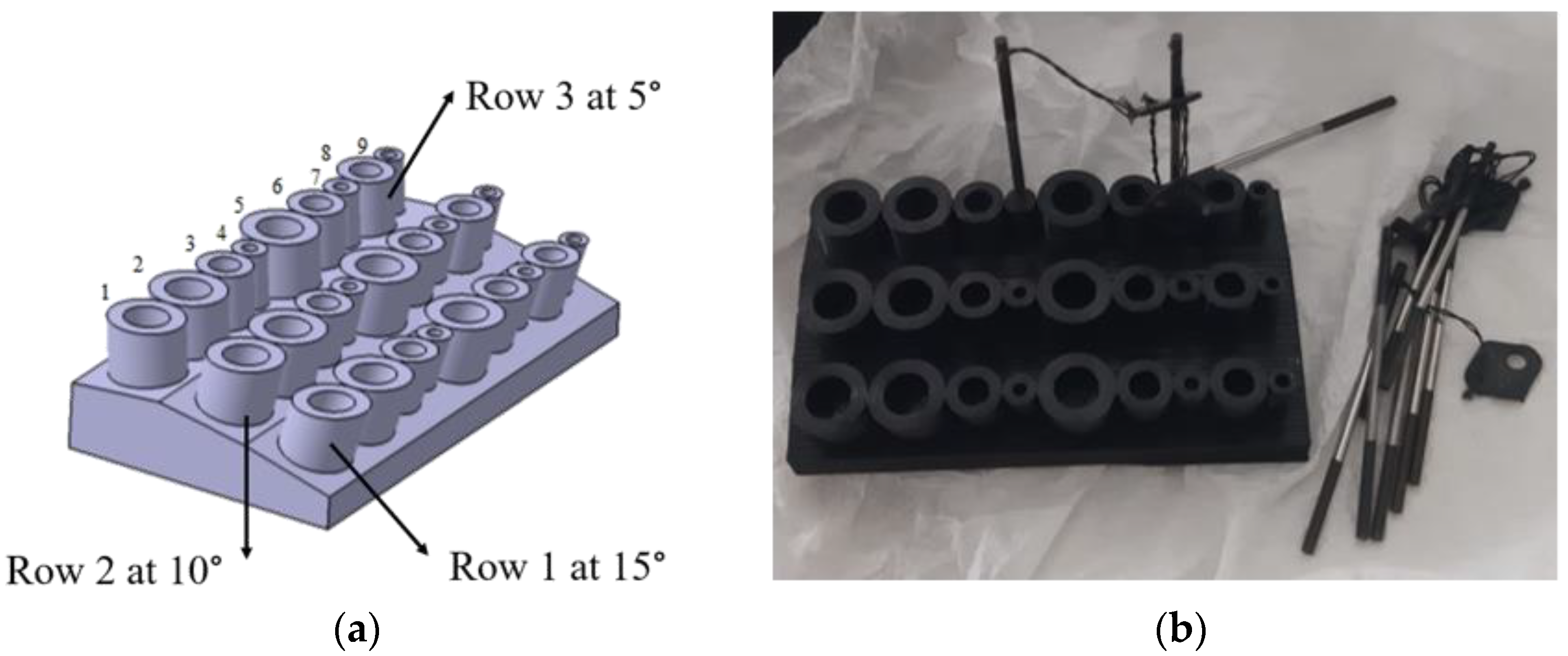 Row 3 at 5°

1 2 3 4 5 6 7 8 9

Row 2 at 10°

Row 1 at 15°

(a)

(b)