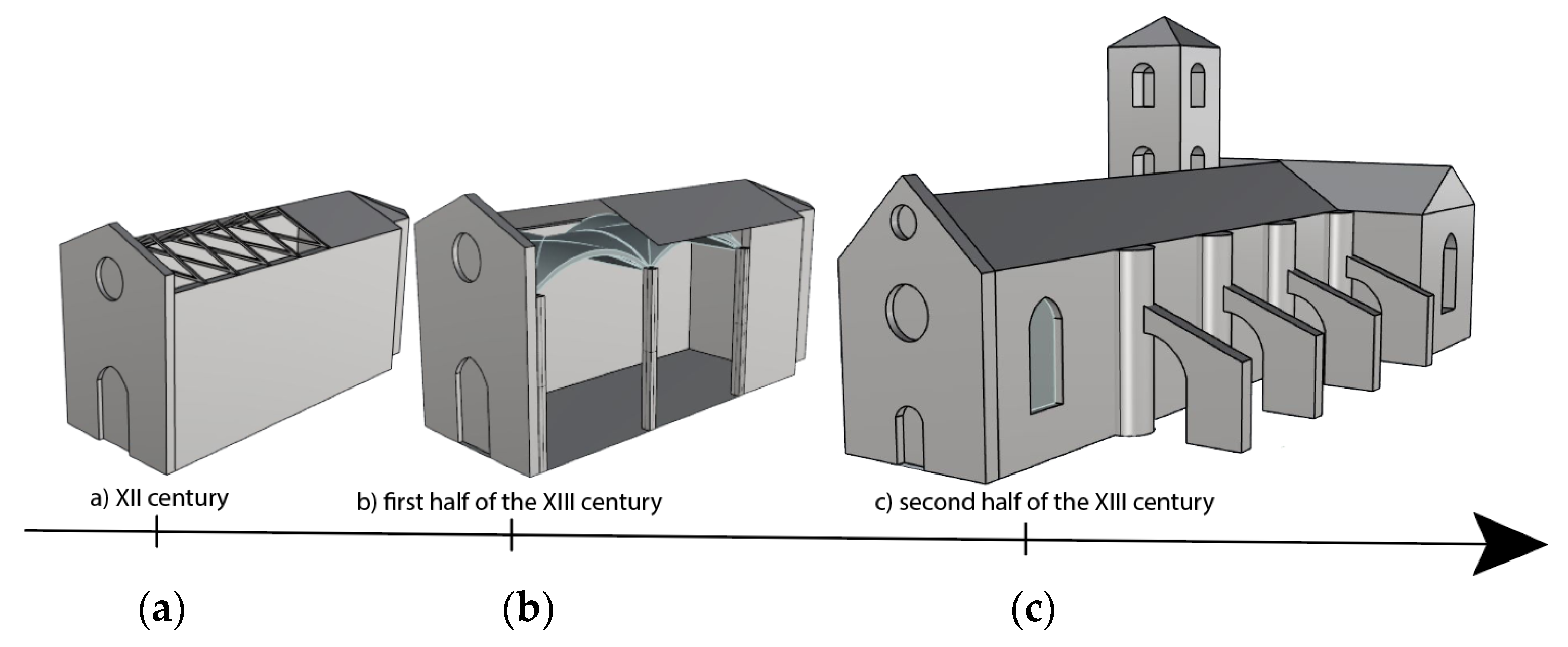 a) XII century

b) first half of the XIII century

c) second half of the XIII century

(a)

(b)

(c)