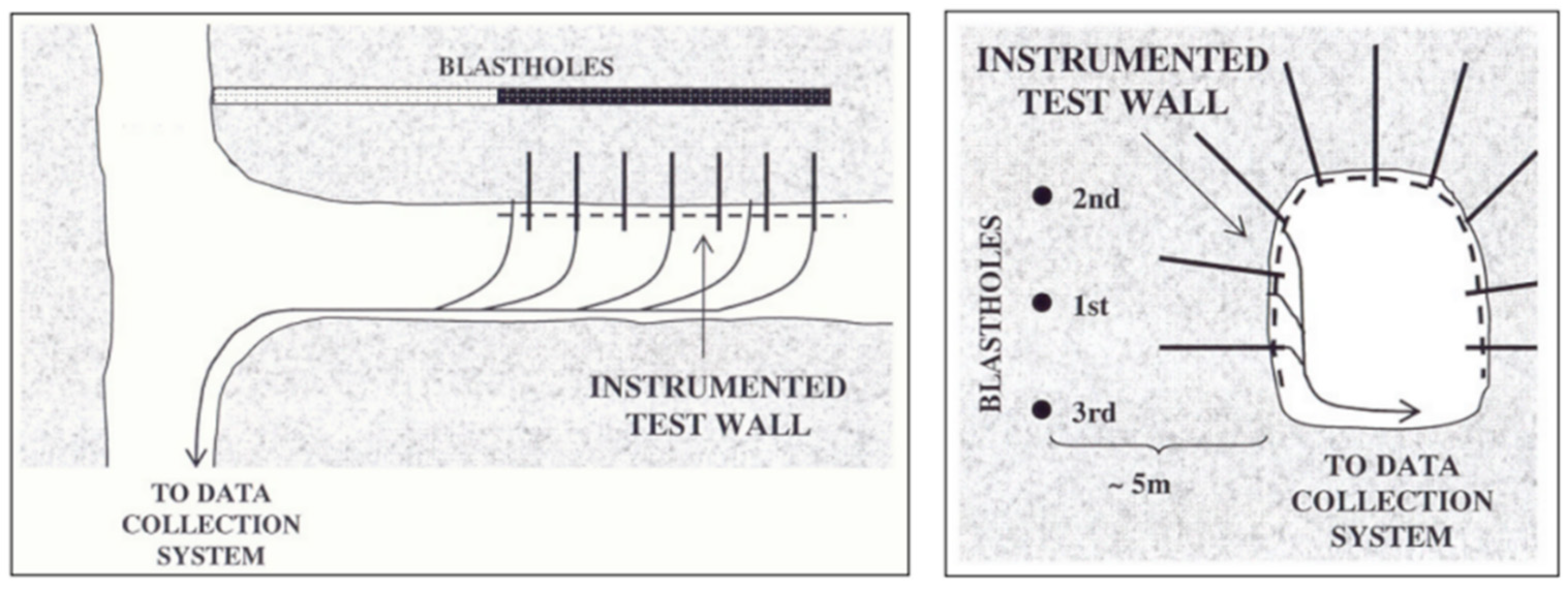 BLASTHOLES

INSTRUMENTED TEST WALL

TO DATA COLLECTION SYSTEM

INSTRUMENTED TEST WALL

BLASTHOLES

2nd

1st

3rd

~ 5m

TO DATA COLLECTION SYSTEM