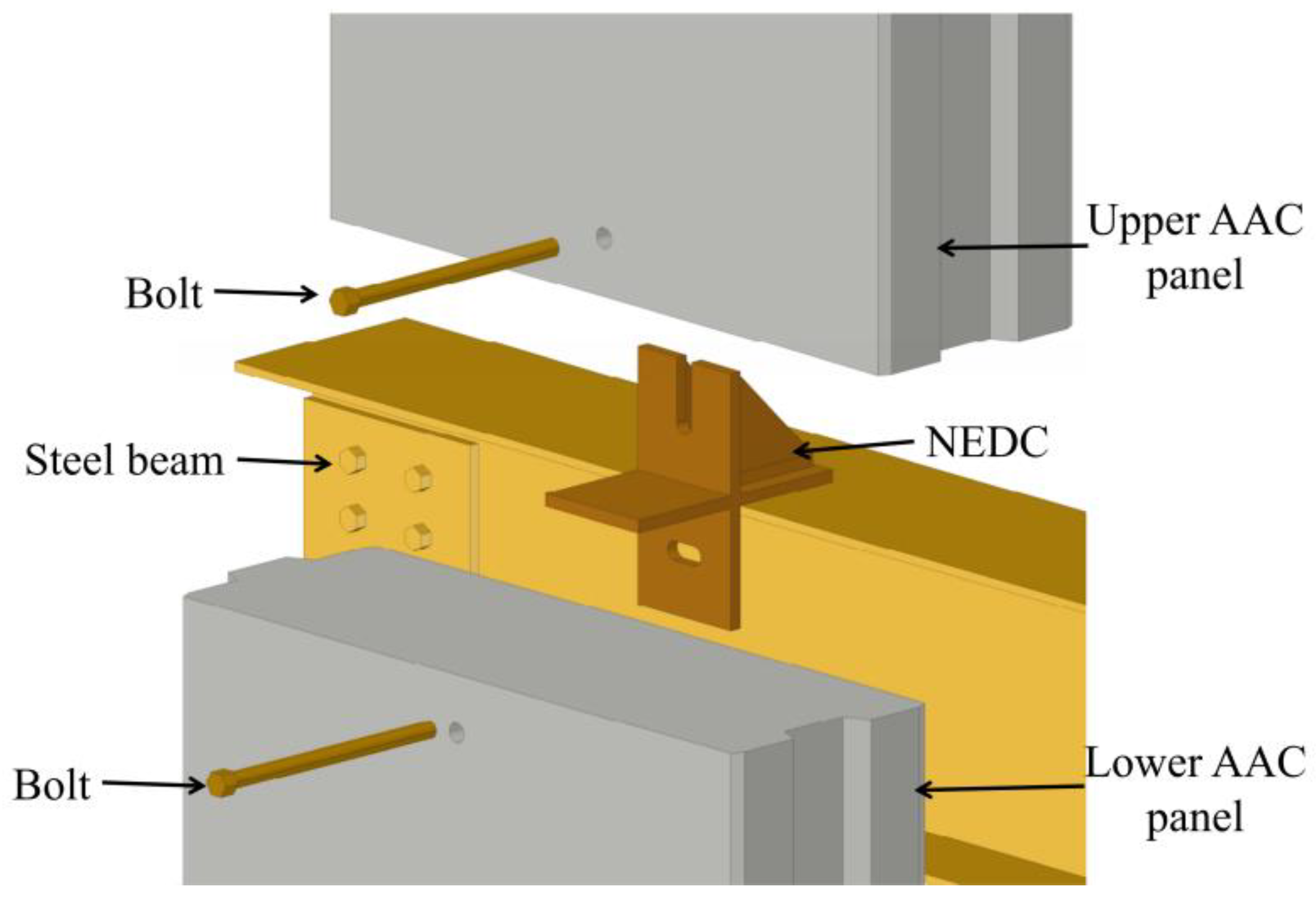 Upper AAC panel

Bolt

Steel beam

NEDC

Bolt

Lower AAC panel