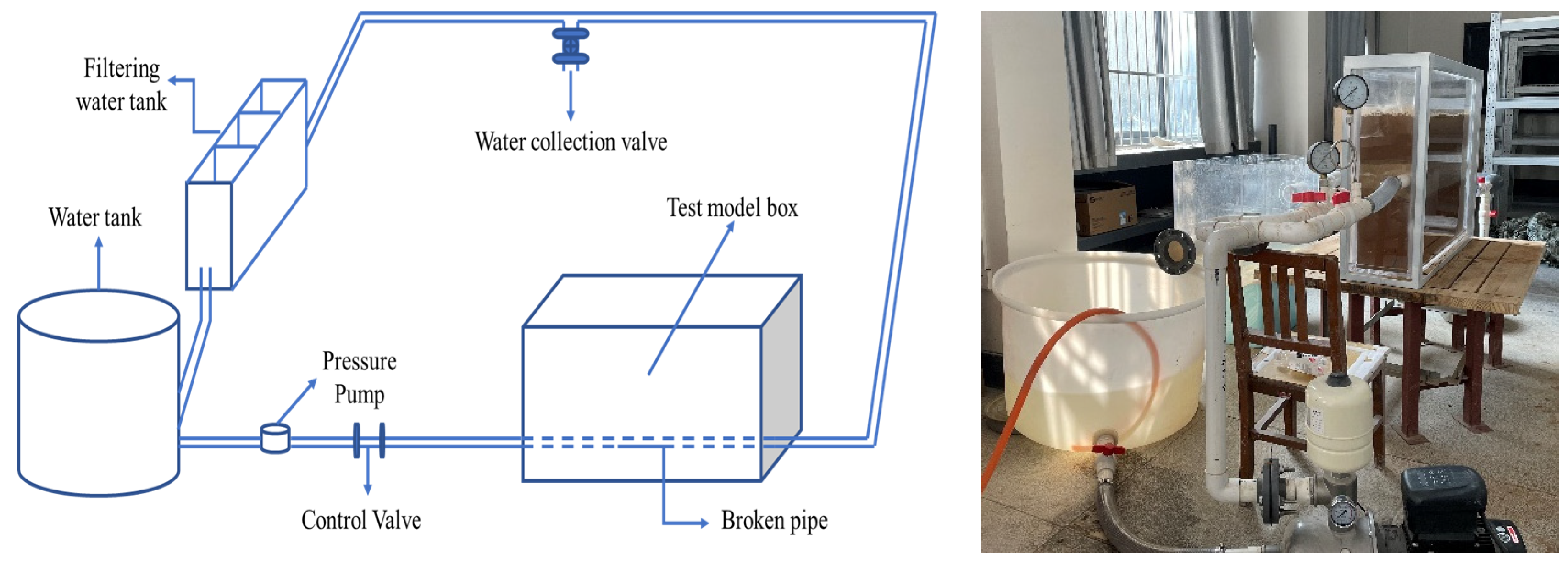 Filtering water tank

Water collection valve

Water tank

Test model box

Pressure Pump

Control Valve

Broken pipe