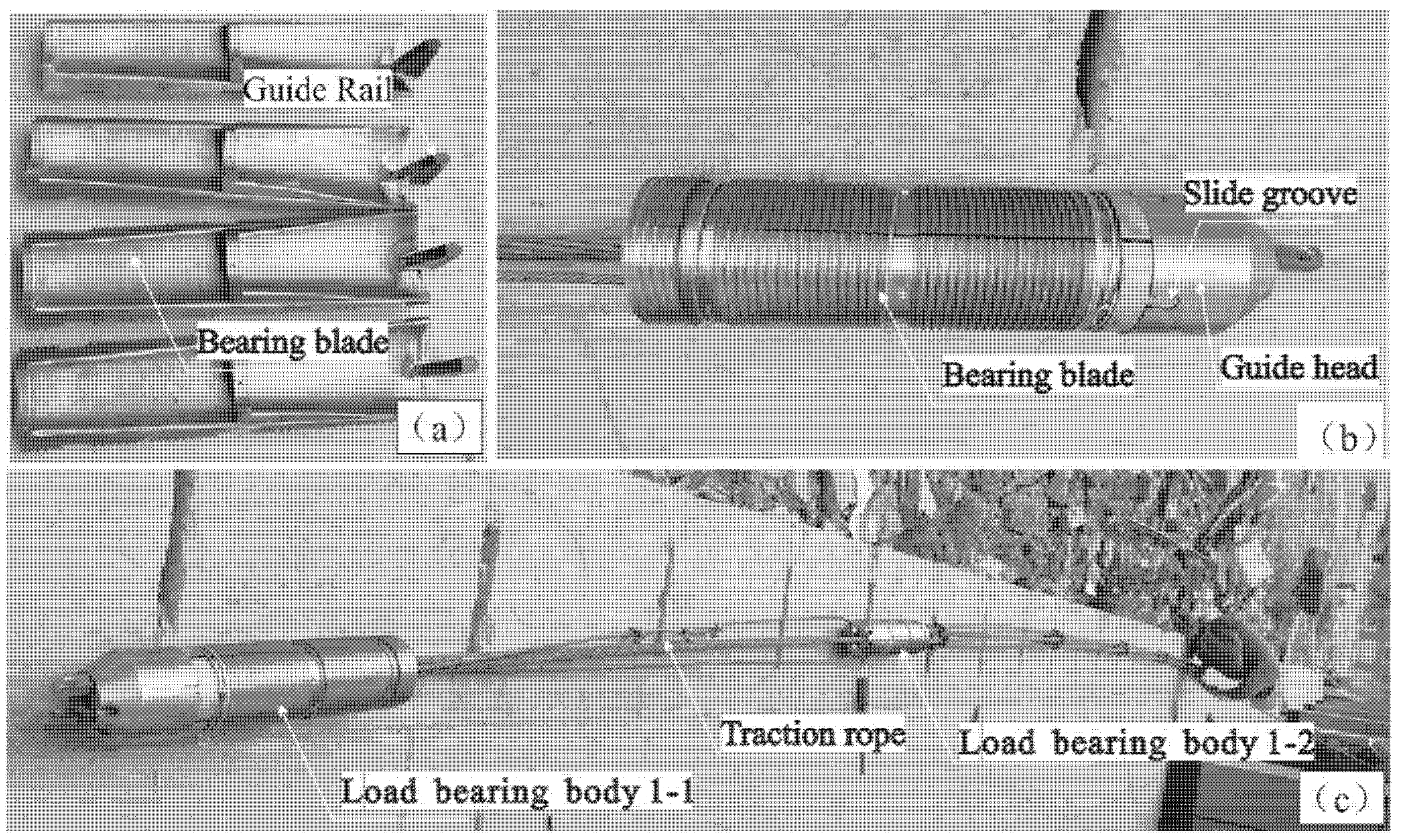 Guide Rail

Bearing blade

(a)

Slide groove

Bearing blade

Guide head

(b)

Traction rope

Load bearing body 1-2

Load bearing body 1-1

(c)