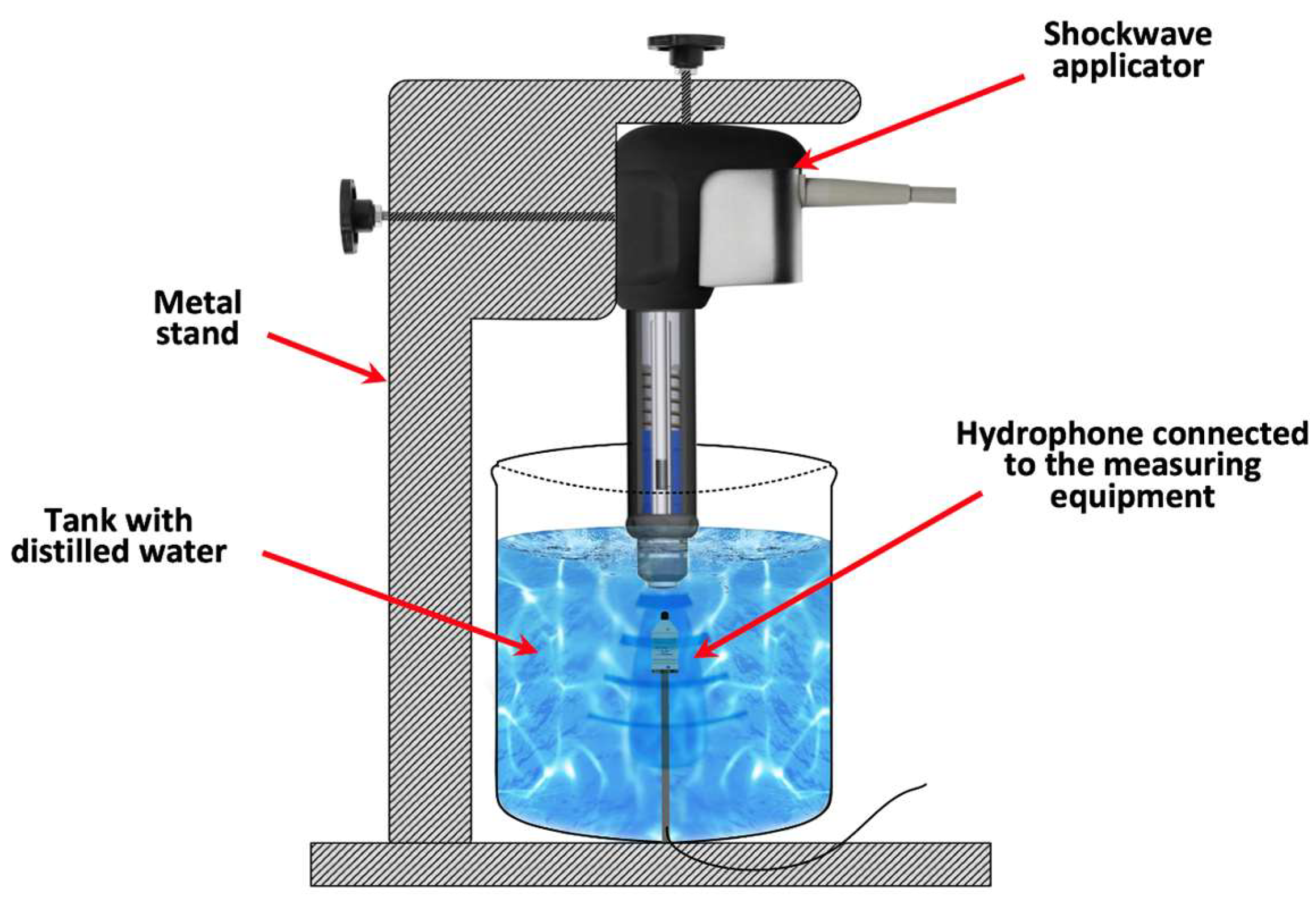 Shockwave applicator

Metal stand

Hydrophone connected to the measuring equipment

Tank with distilled water