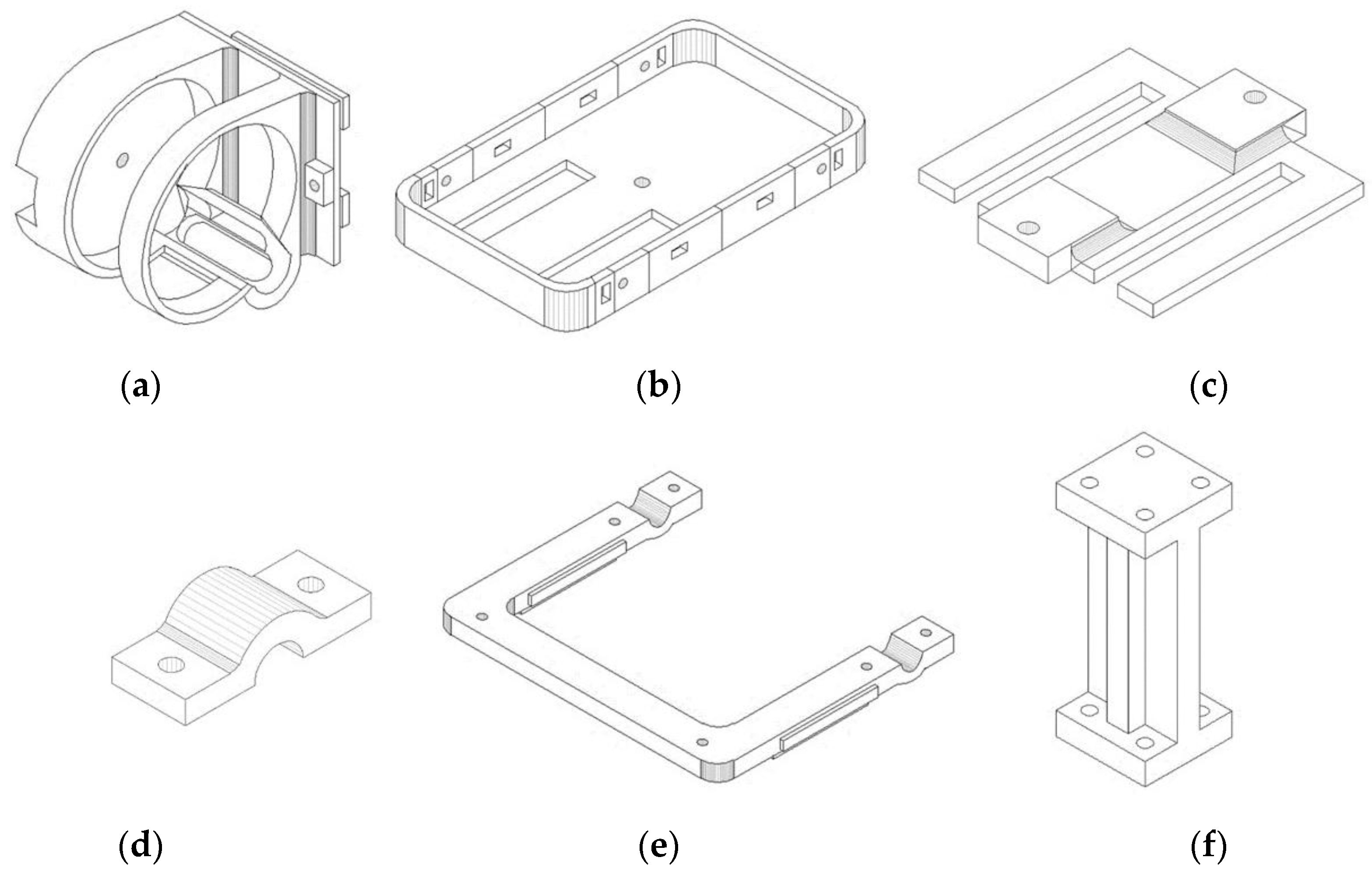 (a)

(b)

(c)

(d)

(e)

(f)