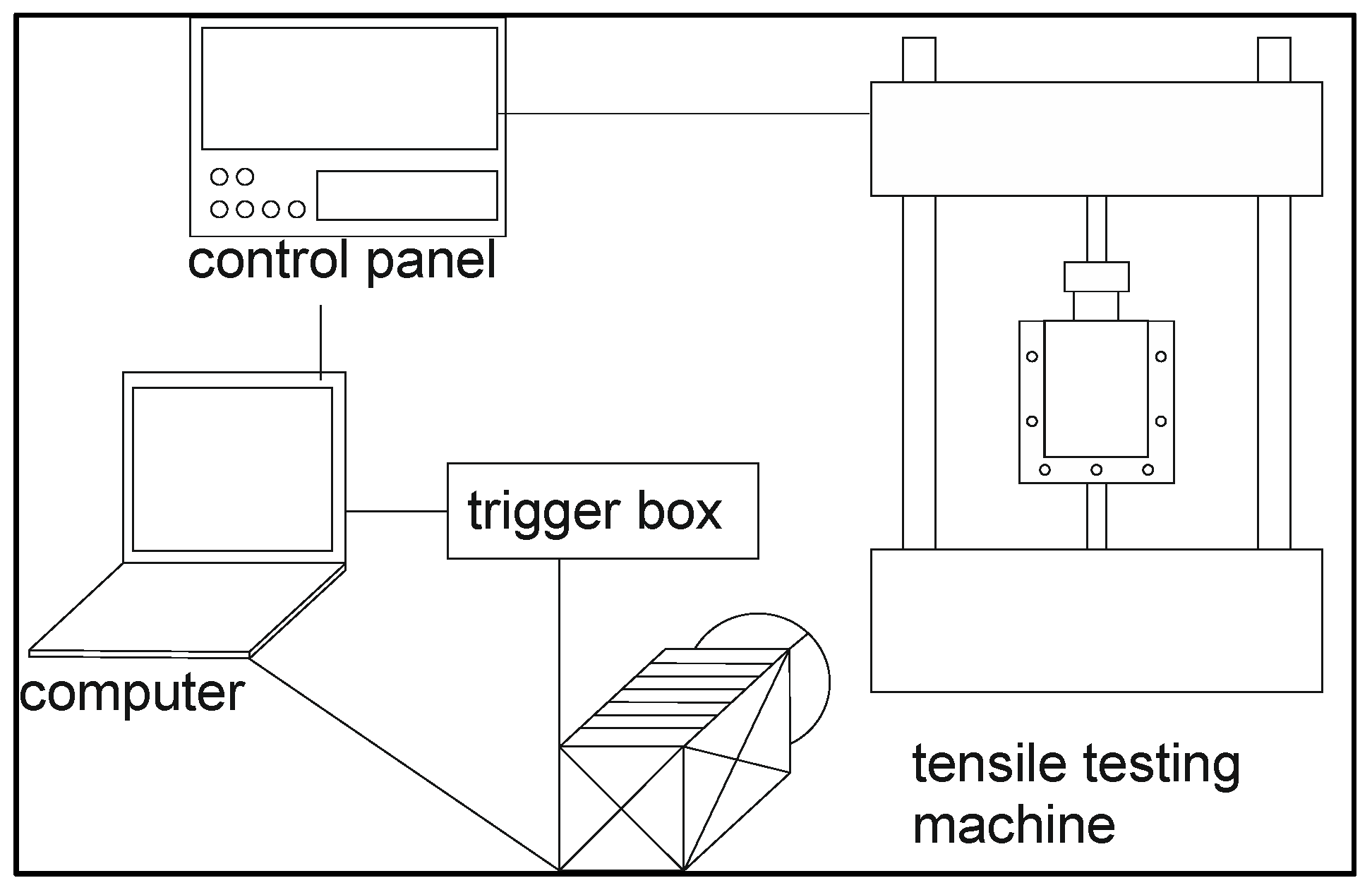 control panel

trigger box

computer

tensile testing machine