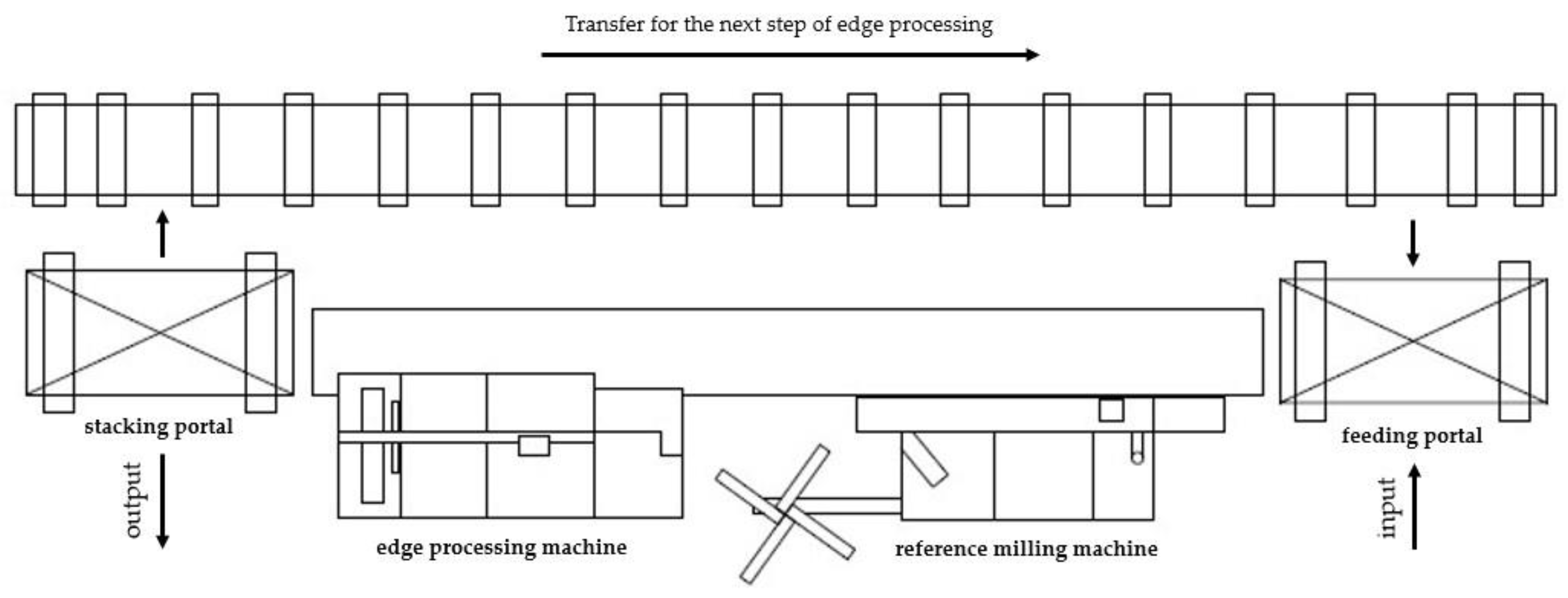 Transfer for the next step of edge processing

stacking portal

output

edge processing machine

reference milling machine

feeding portal

input