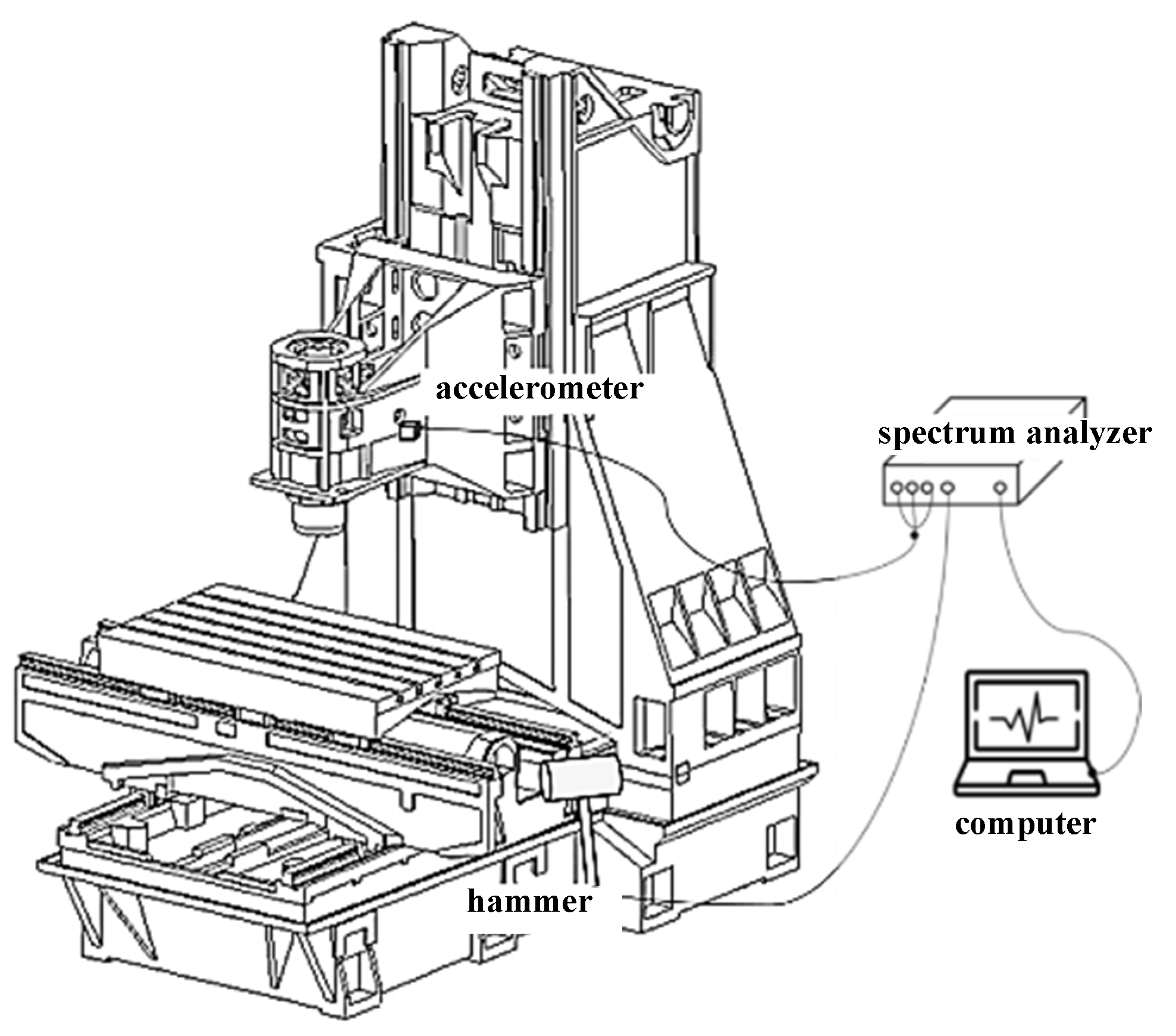 accelerometer

spectrum analyzer

computer

hammer