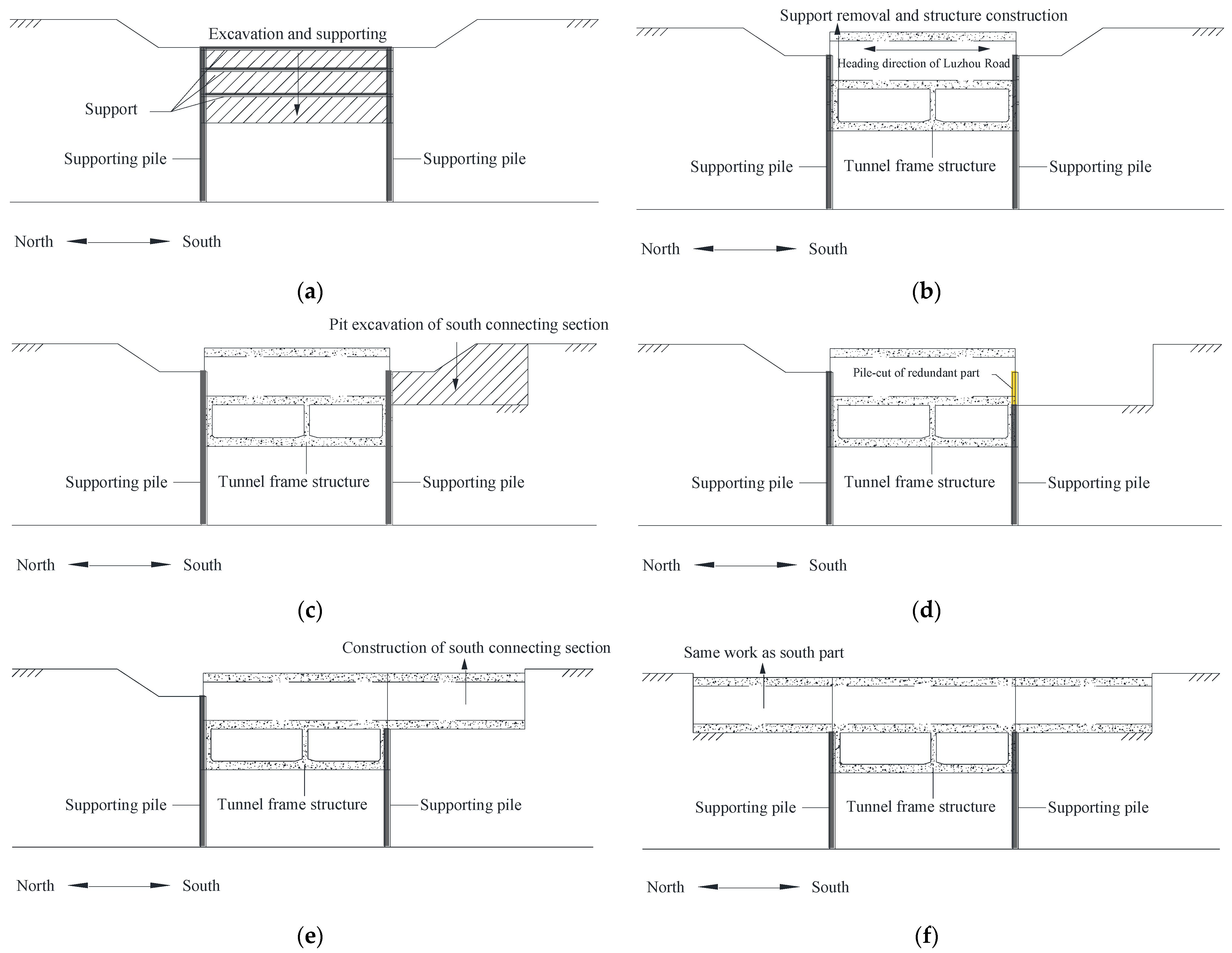 Excavation and supporting

Support

Supporting pile

Supporting pile

North South

(a)

Support removal and structure construction

Heading direction of Luzhou Road

Supporting pile

Tunnel frame structure

Supporting pile

North South

(b)

Pit excavation of south connecting section

Supporting pile

Tunnel frame structure

Supporting pile

North South

(c)

Pile-cut of redundant part

Supporting pile

Tunnel frame structure

Supporting pile

North South

(d)

Construction of south connecting section

Supporting pile

Tunnel frame structure

Supporting pile

North South

(e)

Same work as south part

Supporting pile

Tunnel frame structure

Supporting pile

North South

(f)