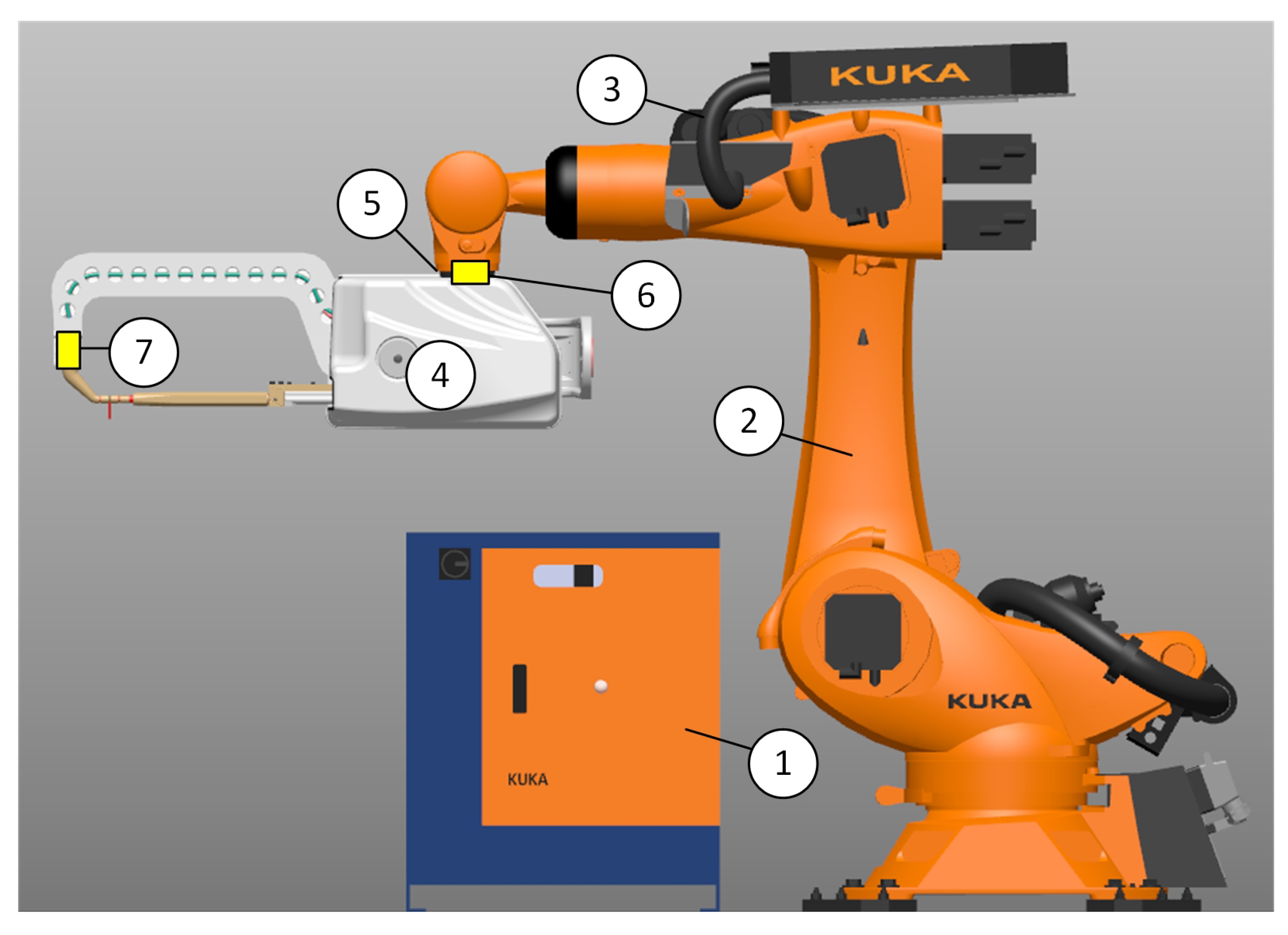 KUKA
3
5
6
7
4
2
KUKA
1
KUKA