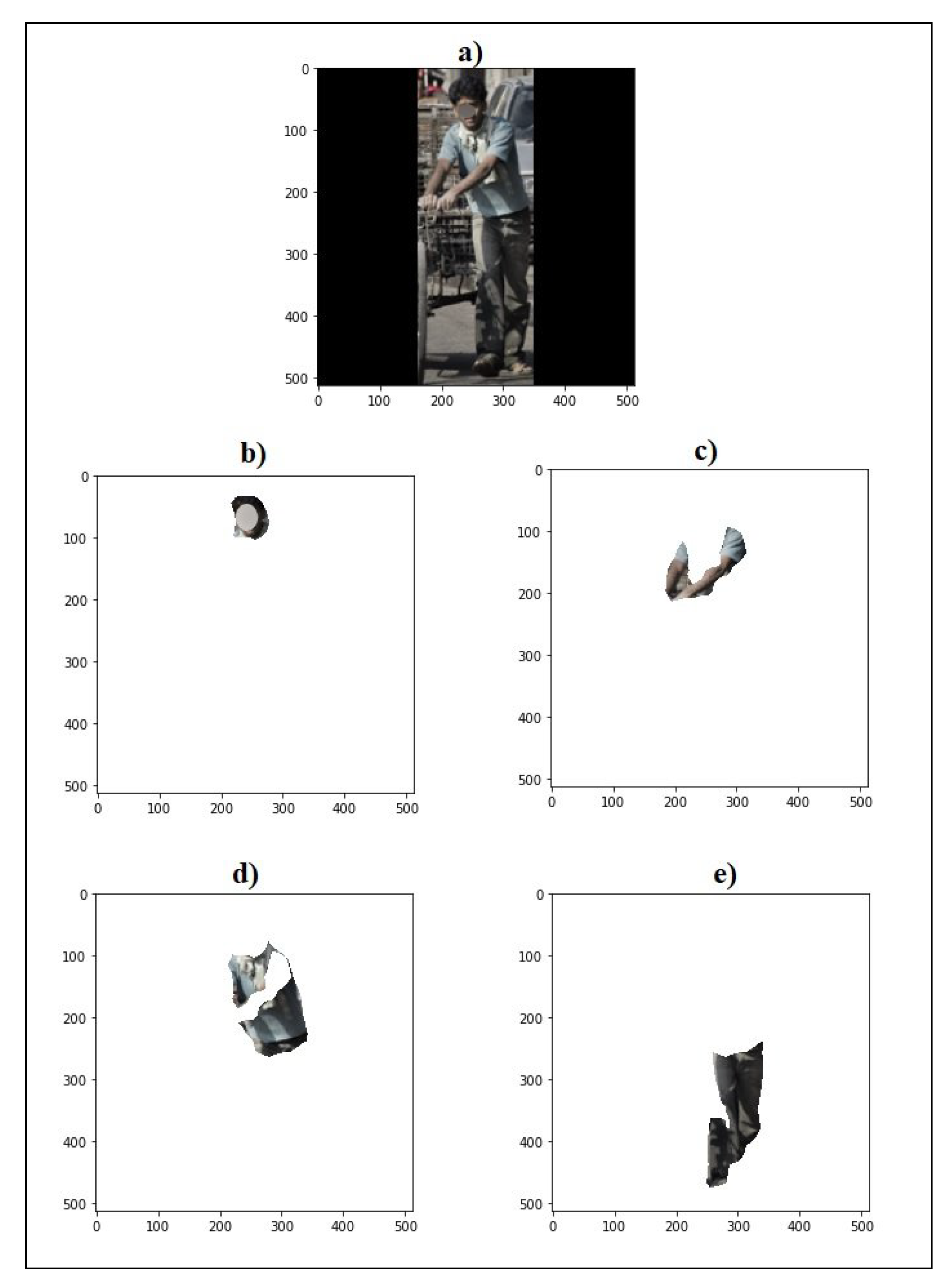 a)

0
100
200
300
400
500
0 100 200 300 400 500

b)

0
100
200
300
400
500
0 100 200 300 400 500

c)

0
100
200
300
400
500
0 100 200 300 400 500

d)

0
100
200
300
400
500
0 100 200 300 400 500

e)

0
100
200
300
400
500
0 100 200 300 400 500