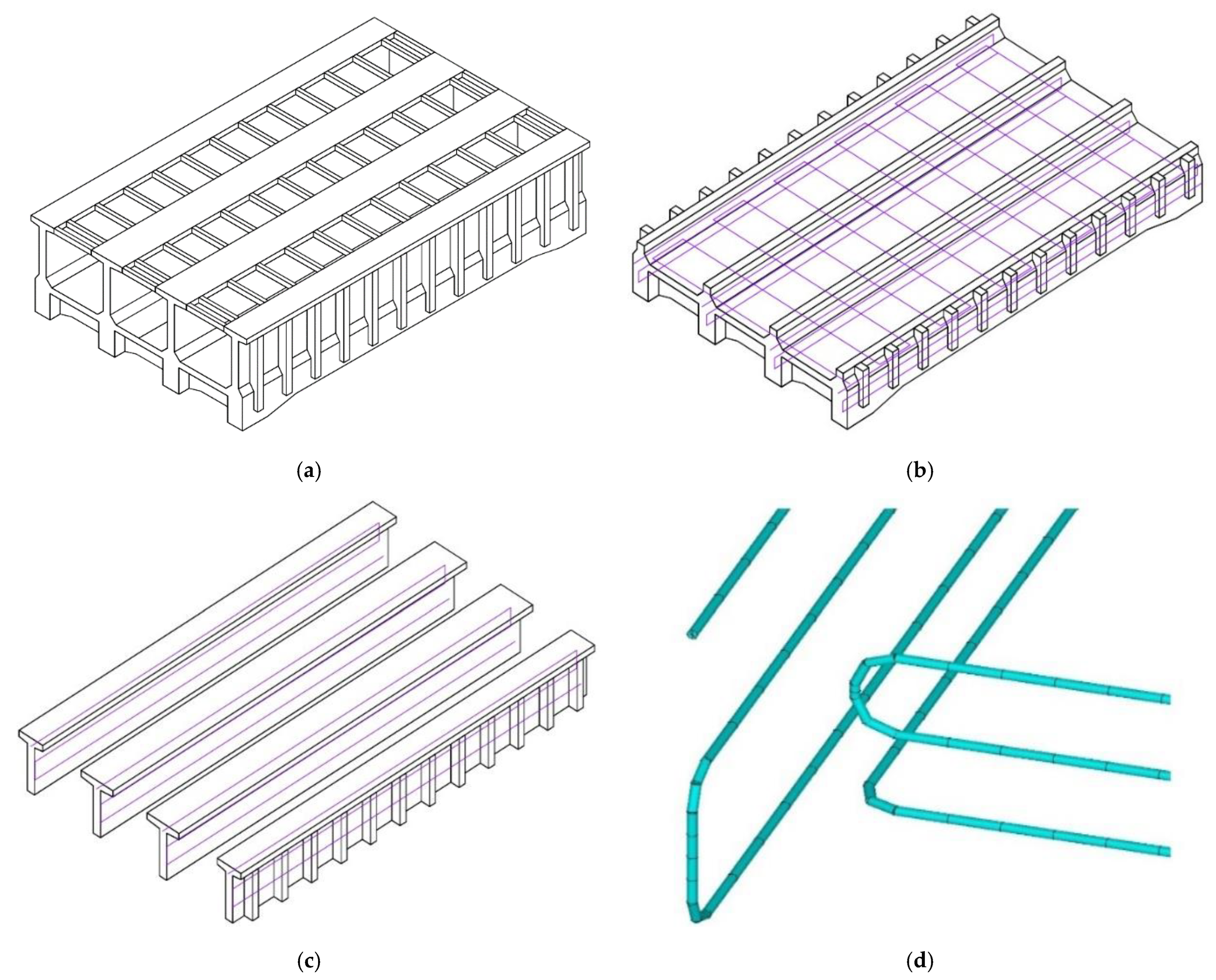 (a)

(b)

(c)

(d)