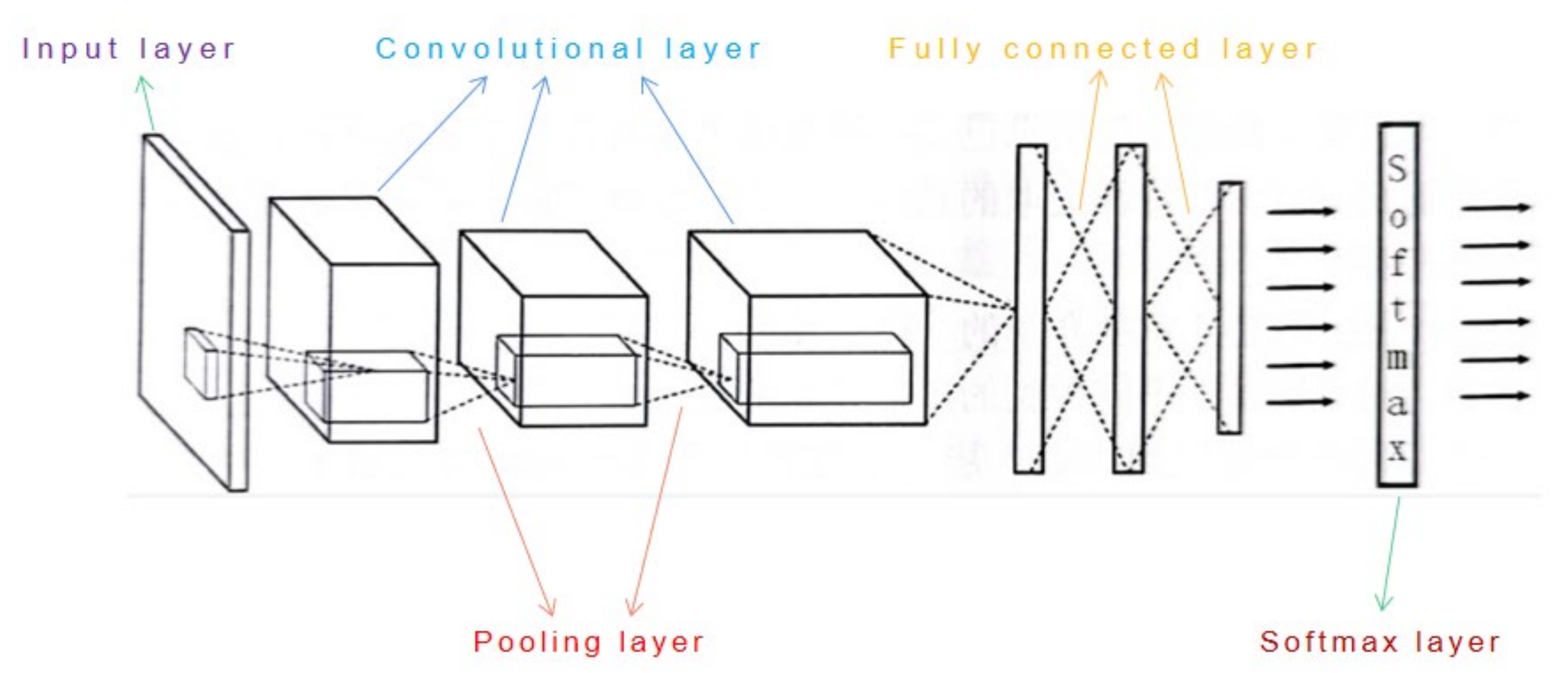 Input layer

Convolutional layer

Fully connected layer

Softmax

Pooling layer

Softmax layer