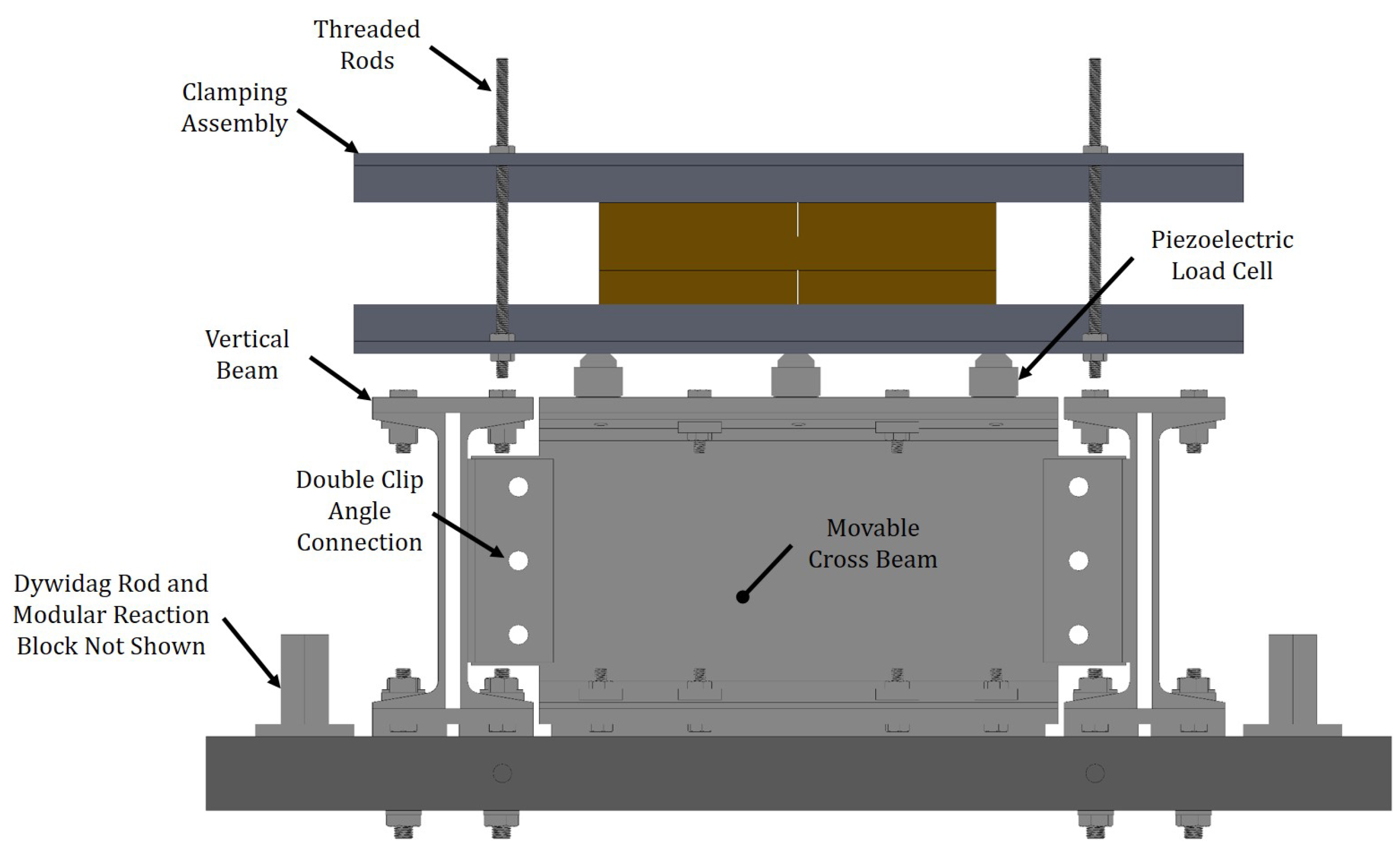 Threaded Rods

Clamping Assembly

Piezoelectric Load Cell

Vertical Beam

Double Clip Angle Connection

Movable Cross Beam

Dywidag Rod and Modular Reaction Block Not Shown