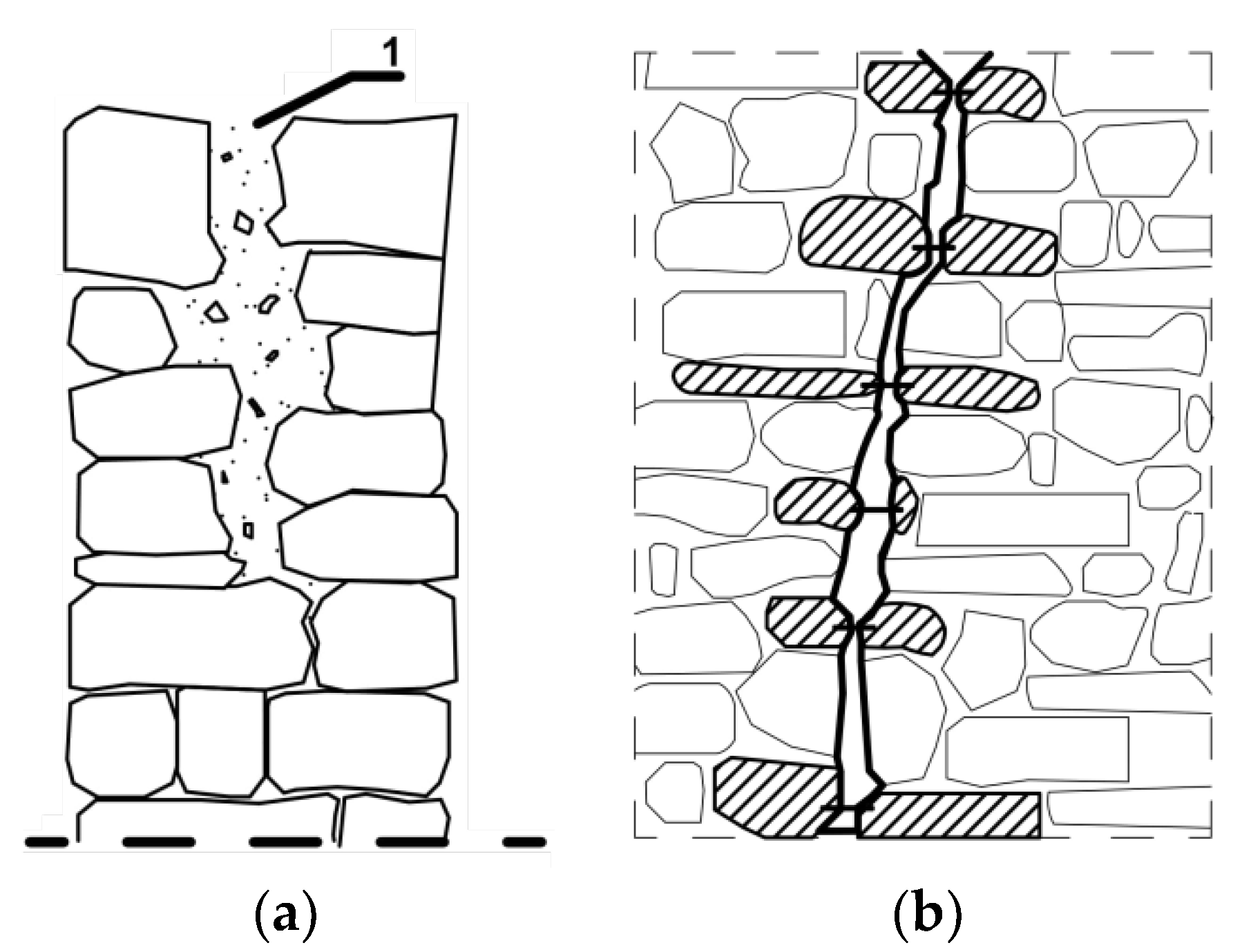 1

(a)

(b)