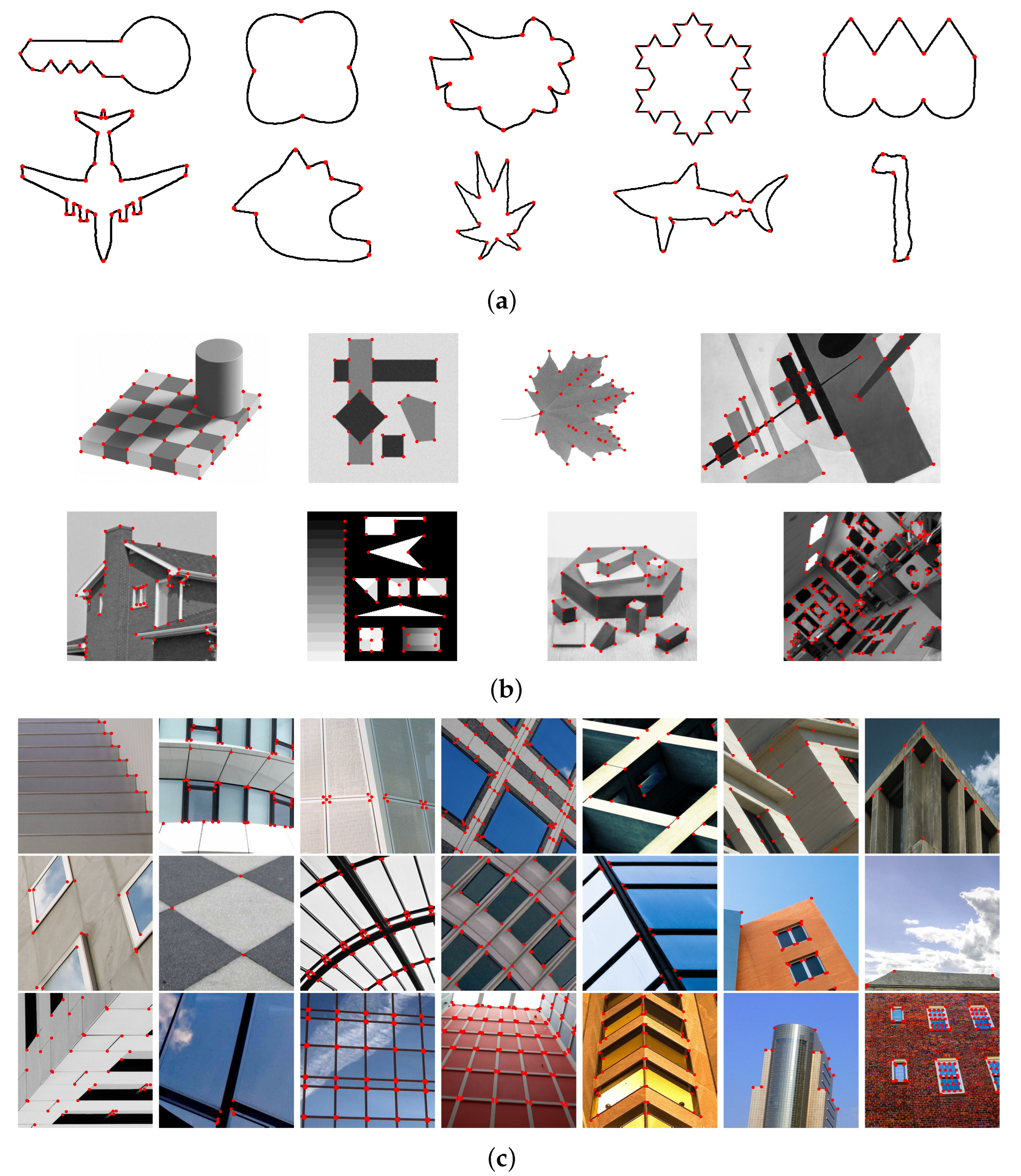 (a)

(b)

(c)