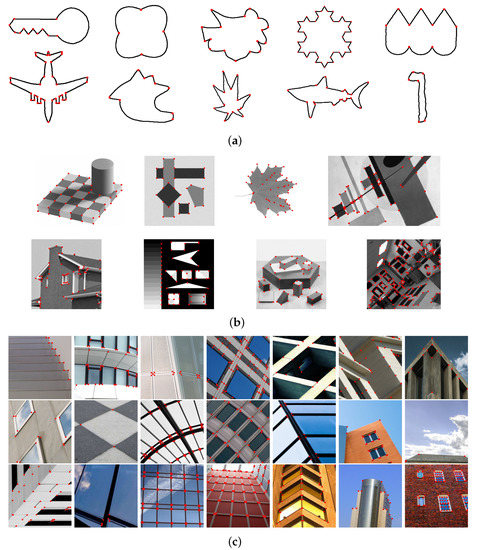 (a)

(b)

(c)