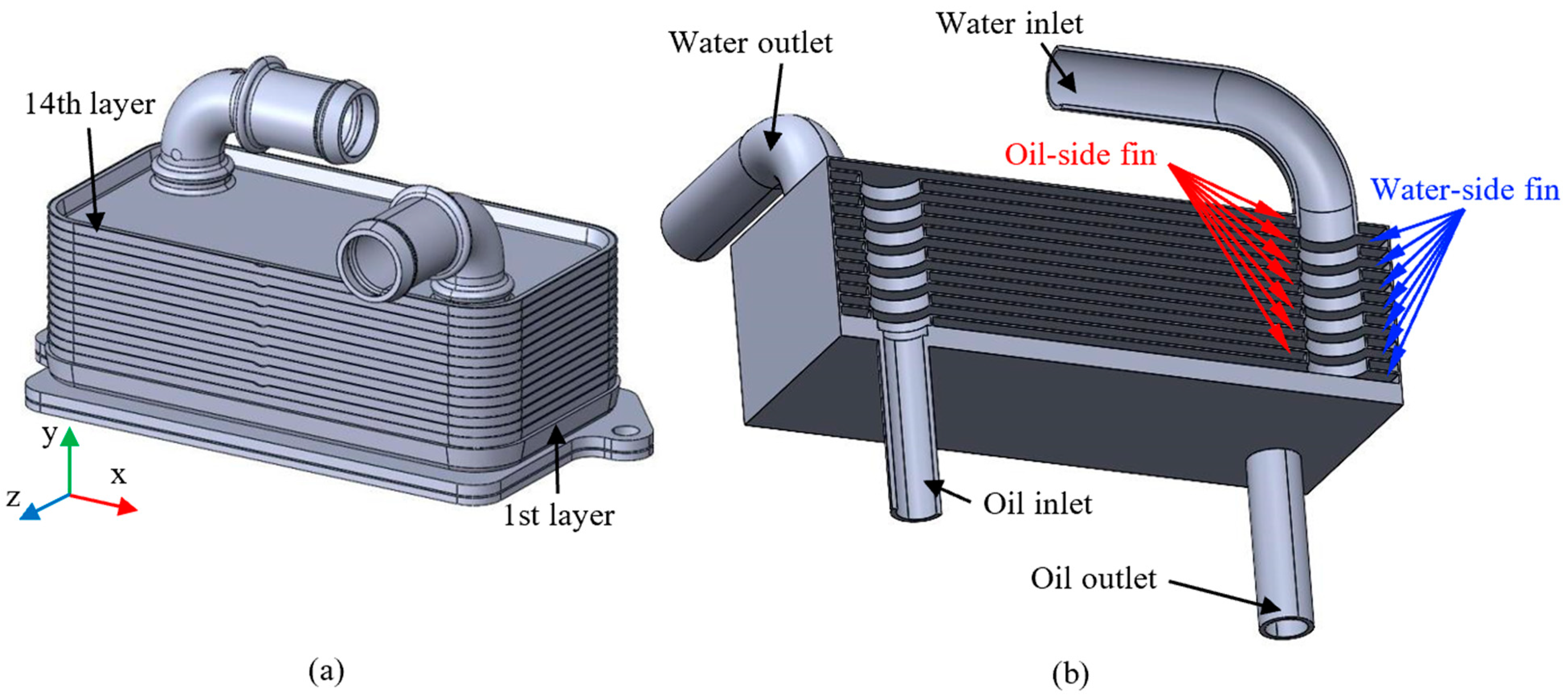 14th layer

y

x

z

1st layer

(a)

Water outlet

Water inlet

Oil-side fin

Water-side fin

Oil inlet

Oil outlet

(b)