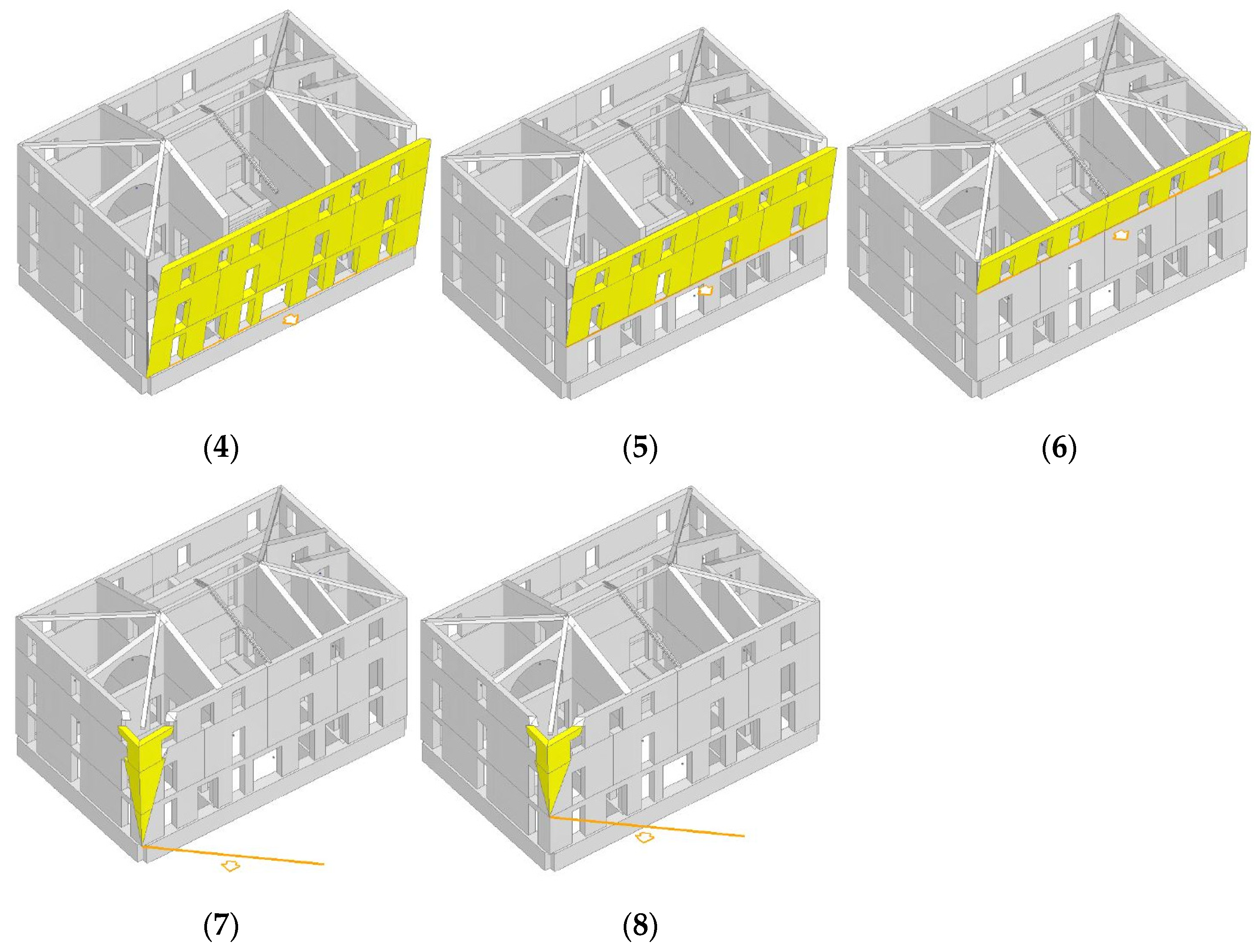 (4)

(5)

(6)

(7)

(8)