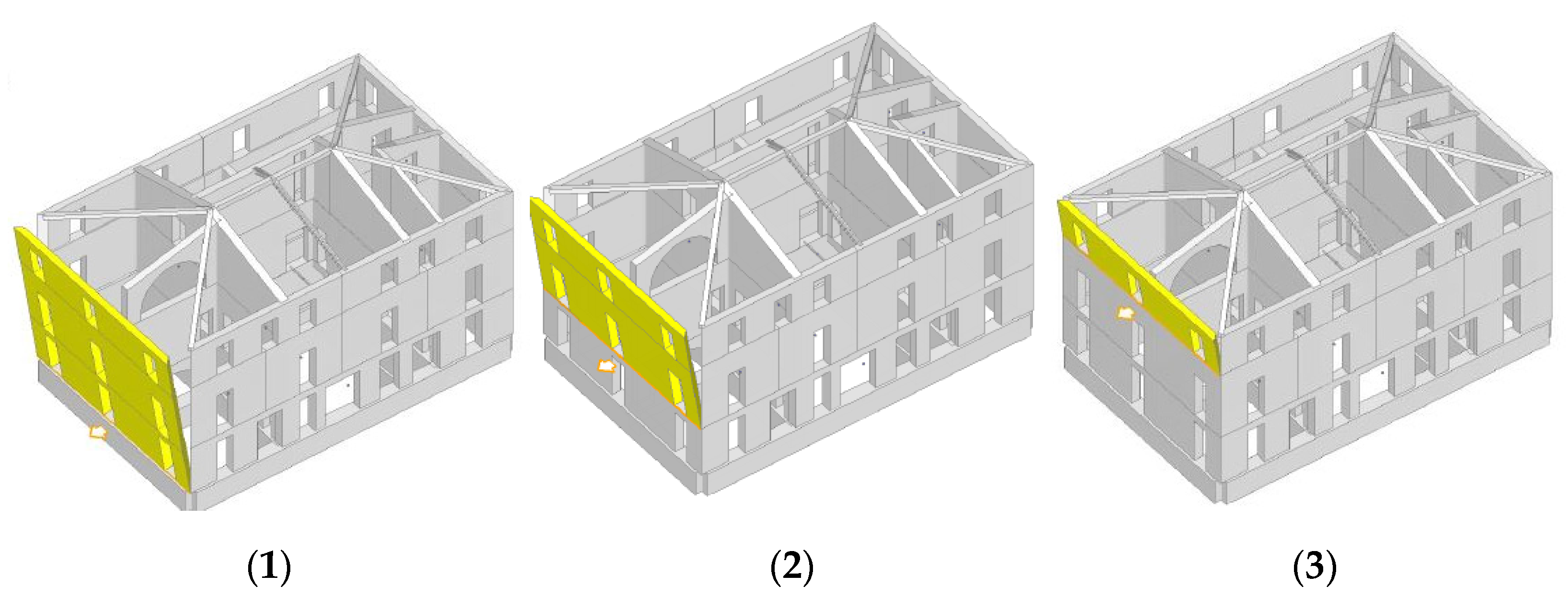 (1)

(2)

(3)