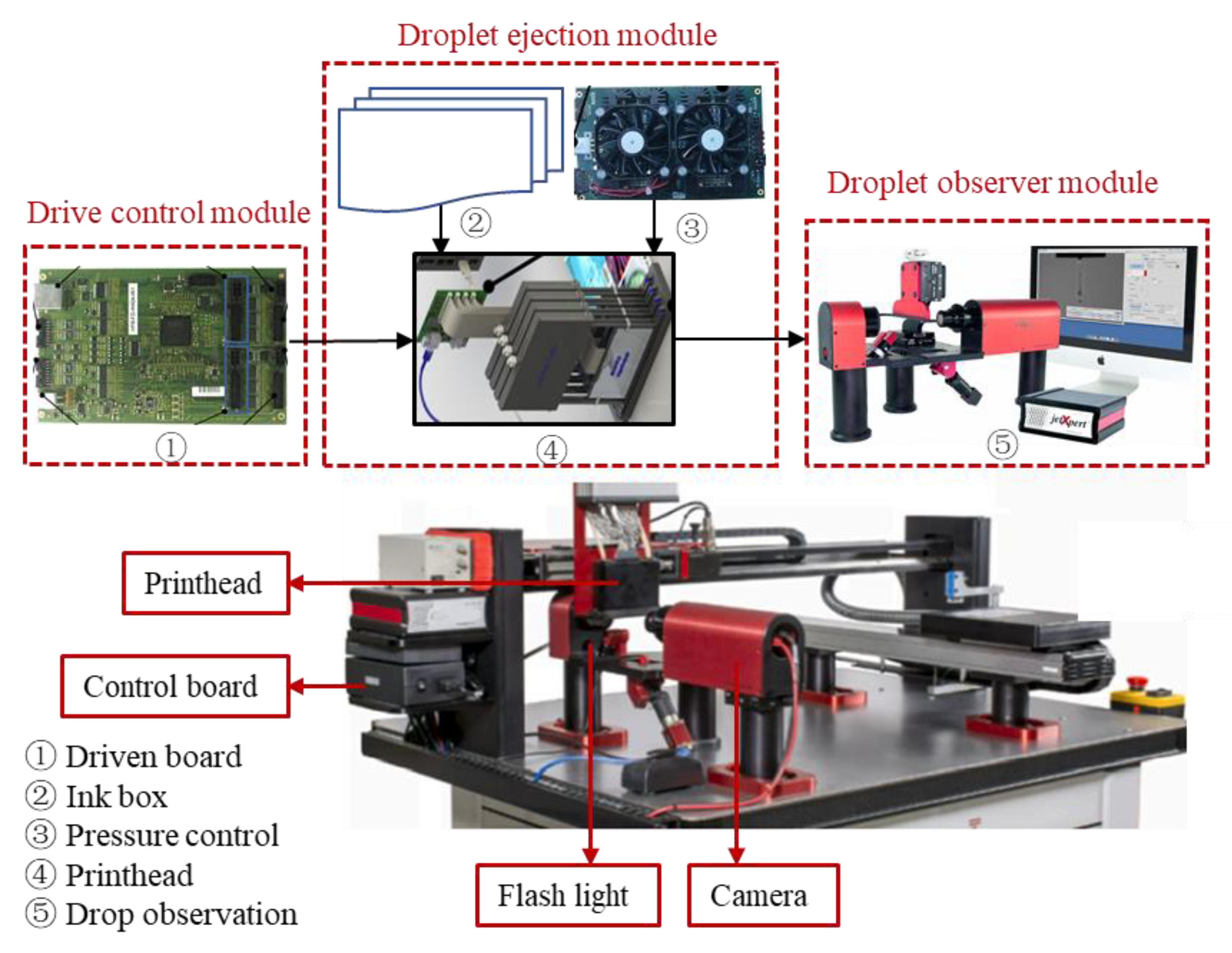 Droplet ejection module

Drive control module

Droplet observer module

②

③

①

④

jetXpert

⑤

Printhead

Control board

① Driven board
② Ink box
③ Pressure control
④ Printhead
⑤ Drop observation

Flash light

Camera