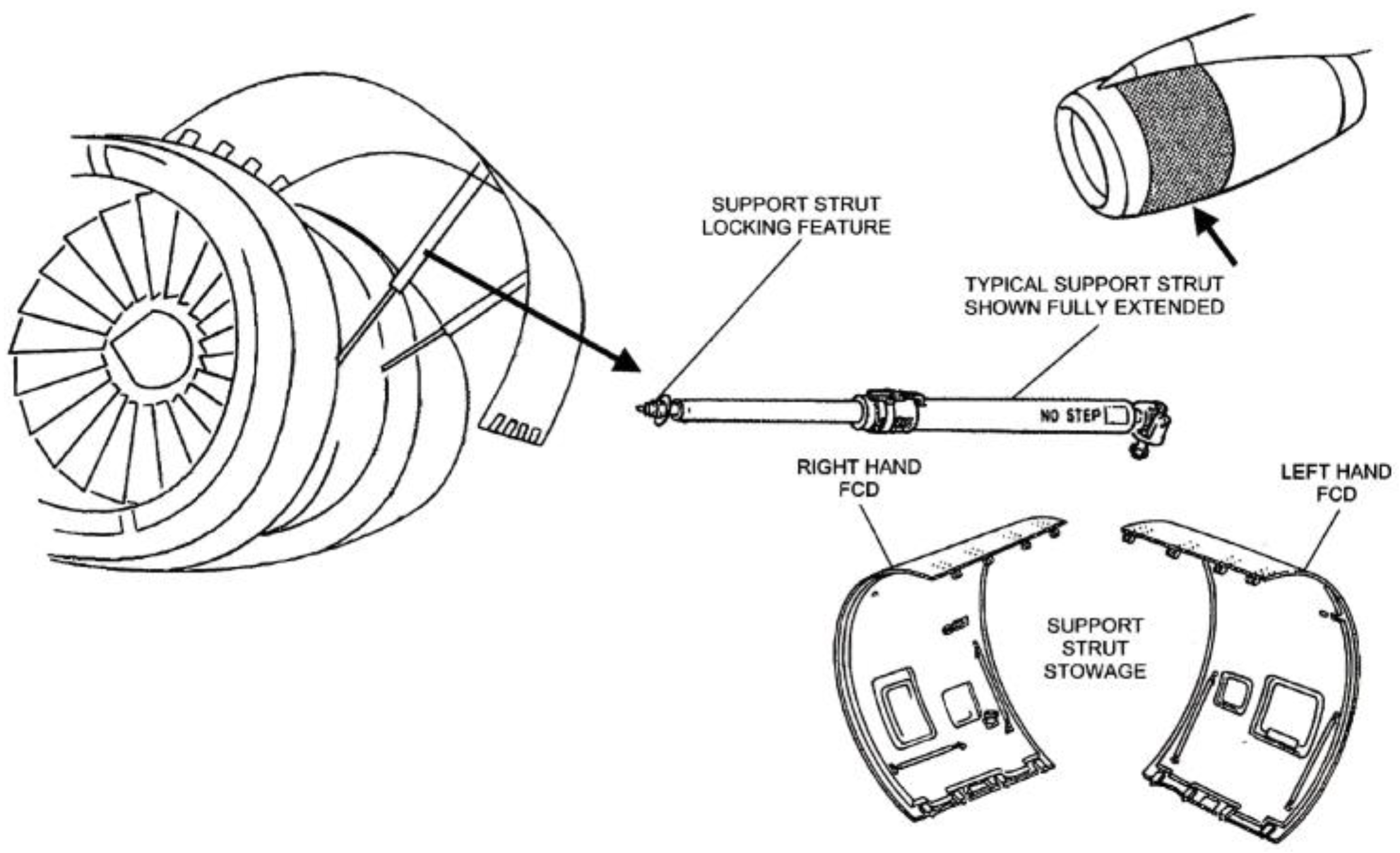 SUPPORT STRUT LOCKING FEATURE

TYPICAL SUPPORT STRUT SHOWN FULLY EXTENDED

NO STEP

RIGHT HAND FCD

LEFT HAND FCD

SUPPORT STRUT STOWAGE