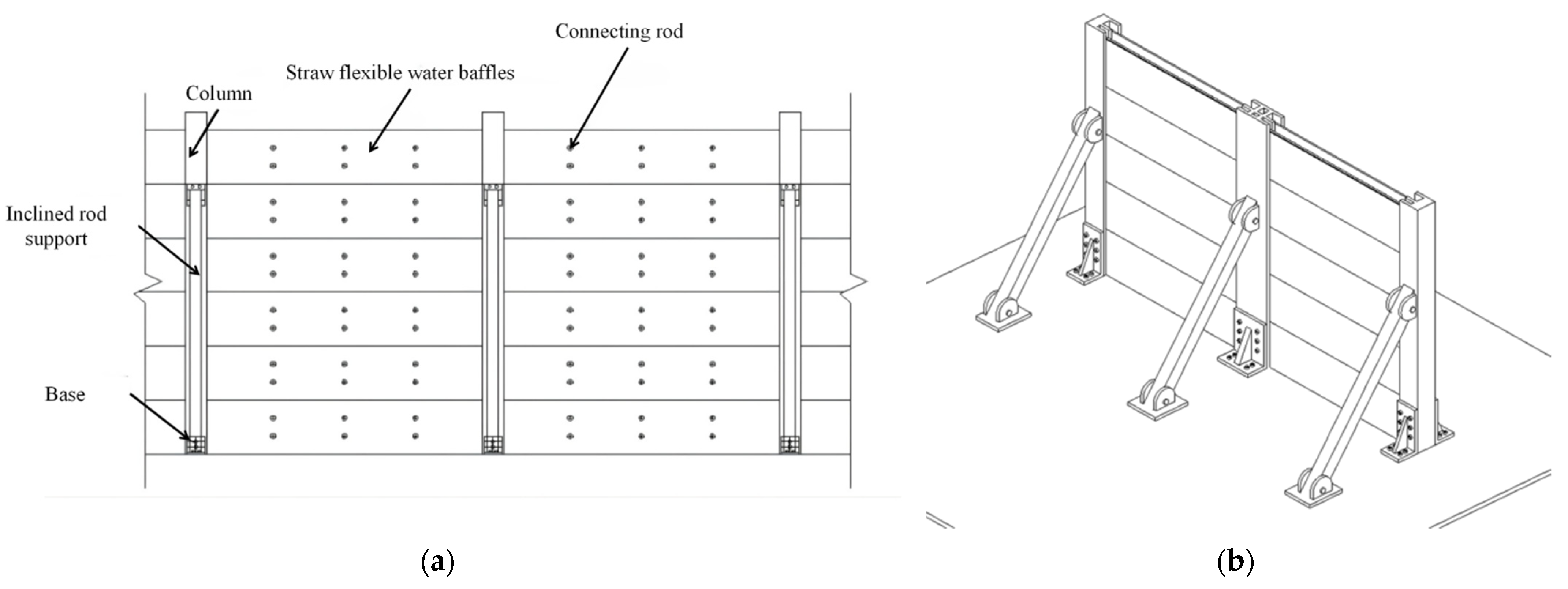 Connecting rod

Straw flexible water baffles

Column

Inclined rod support

Base

(a)

(b)