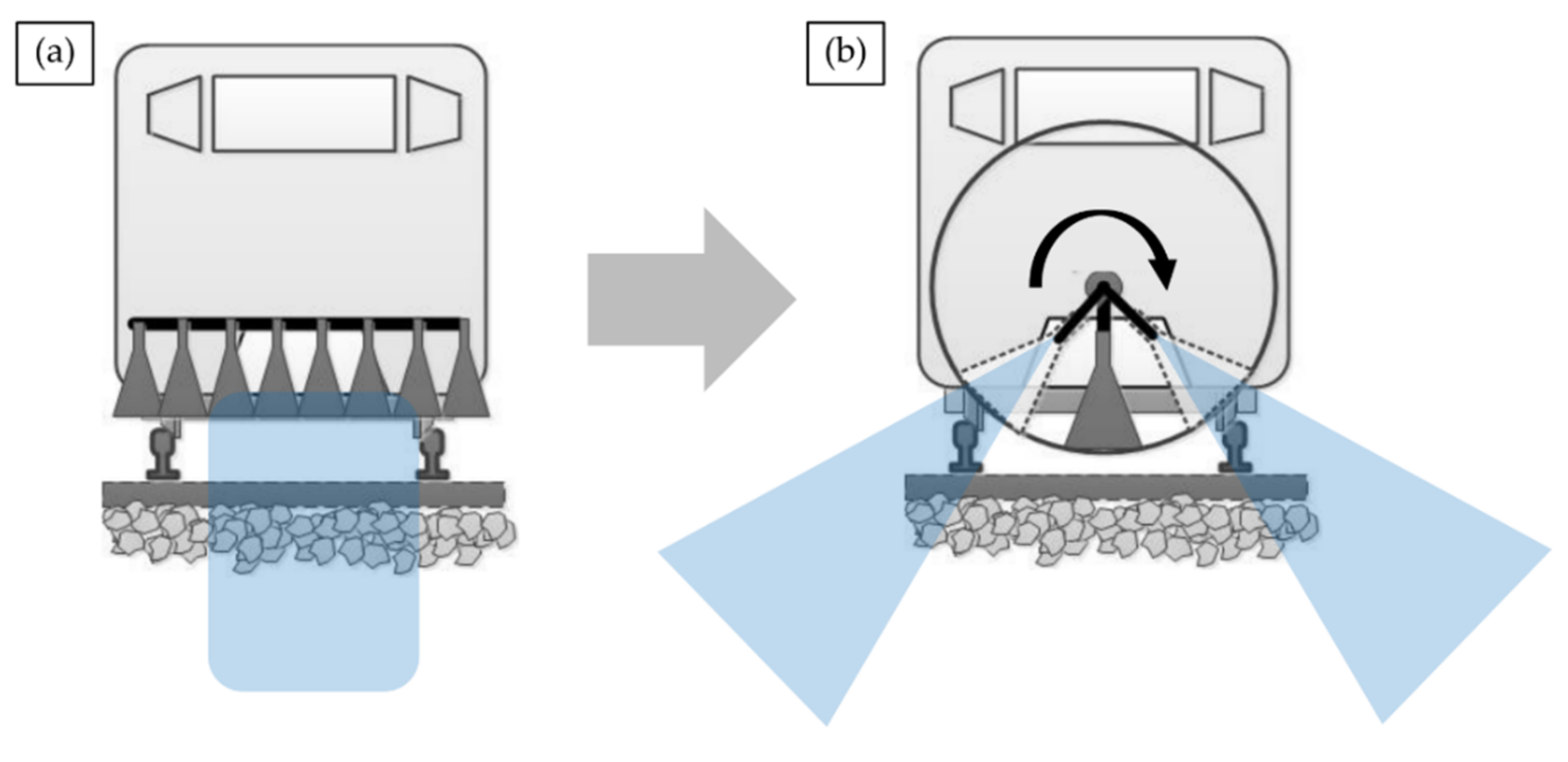 (a)

(b)