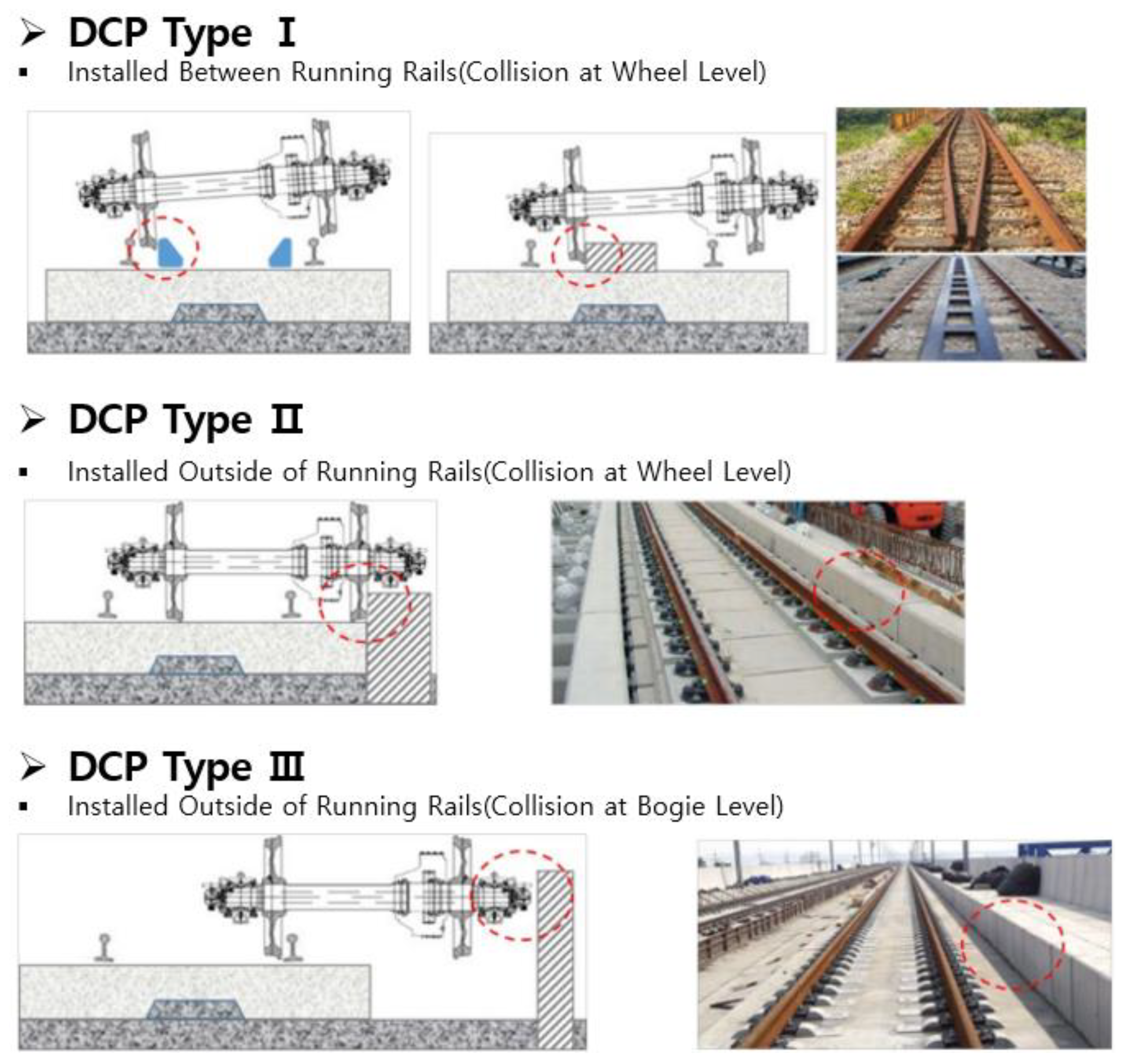 ➢ DCP Type Ⅰ

▪ Installed Between Running Rails(Collision at Wheel Level)

➢ DCP Type Ⅱ

▪ Installed Outside of Running Rails(Collision at Wheel Level)

➢ DCP Type Ⅲ

▪ Installed Outside of Running Rails(Collision at Bogie Level)