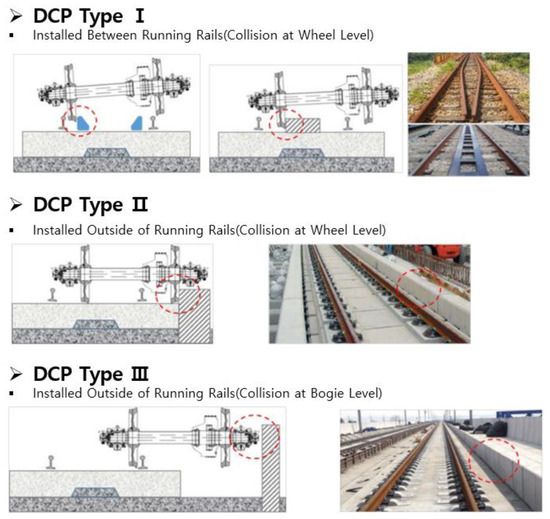 ➢ DCP Type Ⅰ
▪ Installed Between Running Rails(Collision at Wheel Level)

➢ DCP Type Ⅱ
▪ Installed Outside of Running Rails(Collision at Wheel Level)

➢ DCP Type Ⅲ
▪ Installed Outside of Running Rails(Collision at Bogie Level)