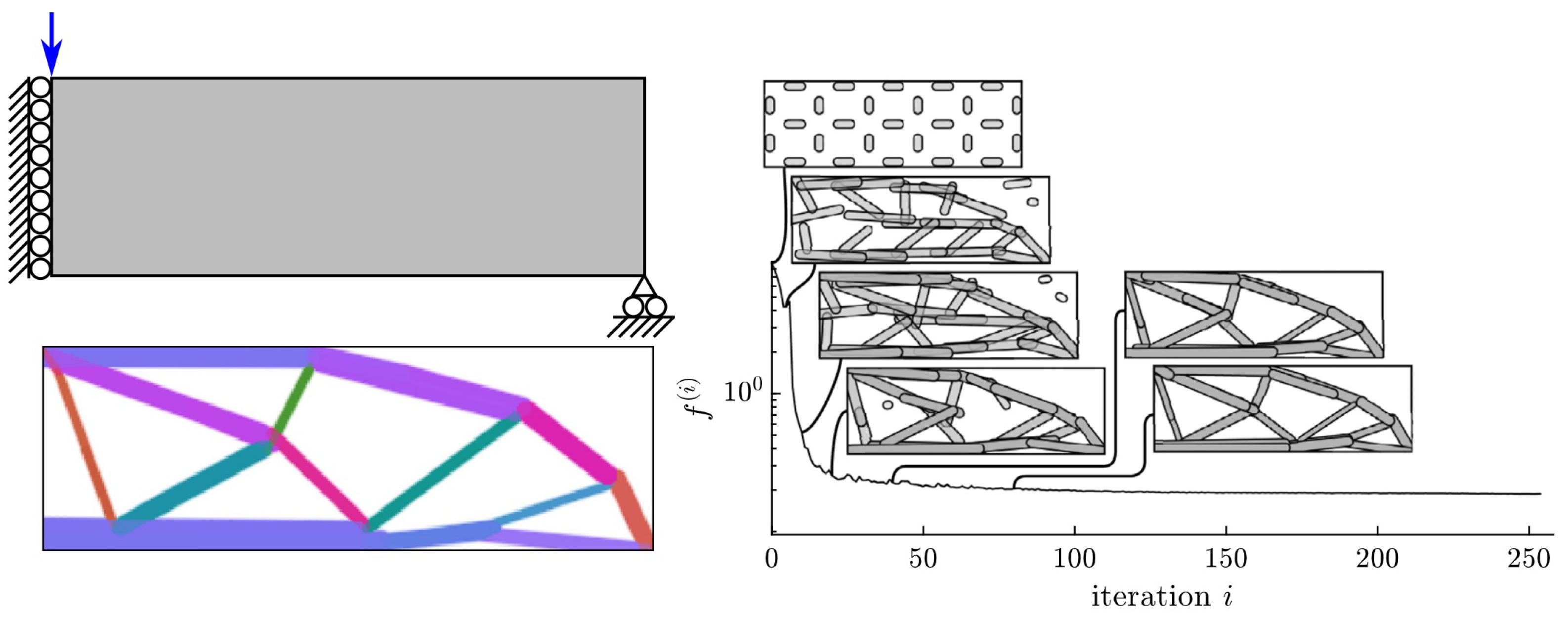 $f^{(i)}$

$10^0$

0 50 100 150 200 250

iteration $i$