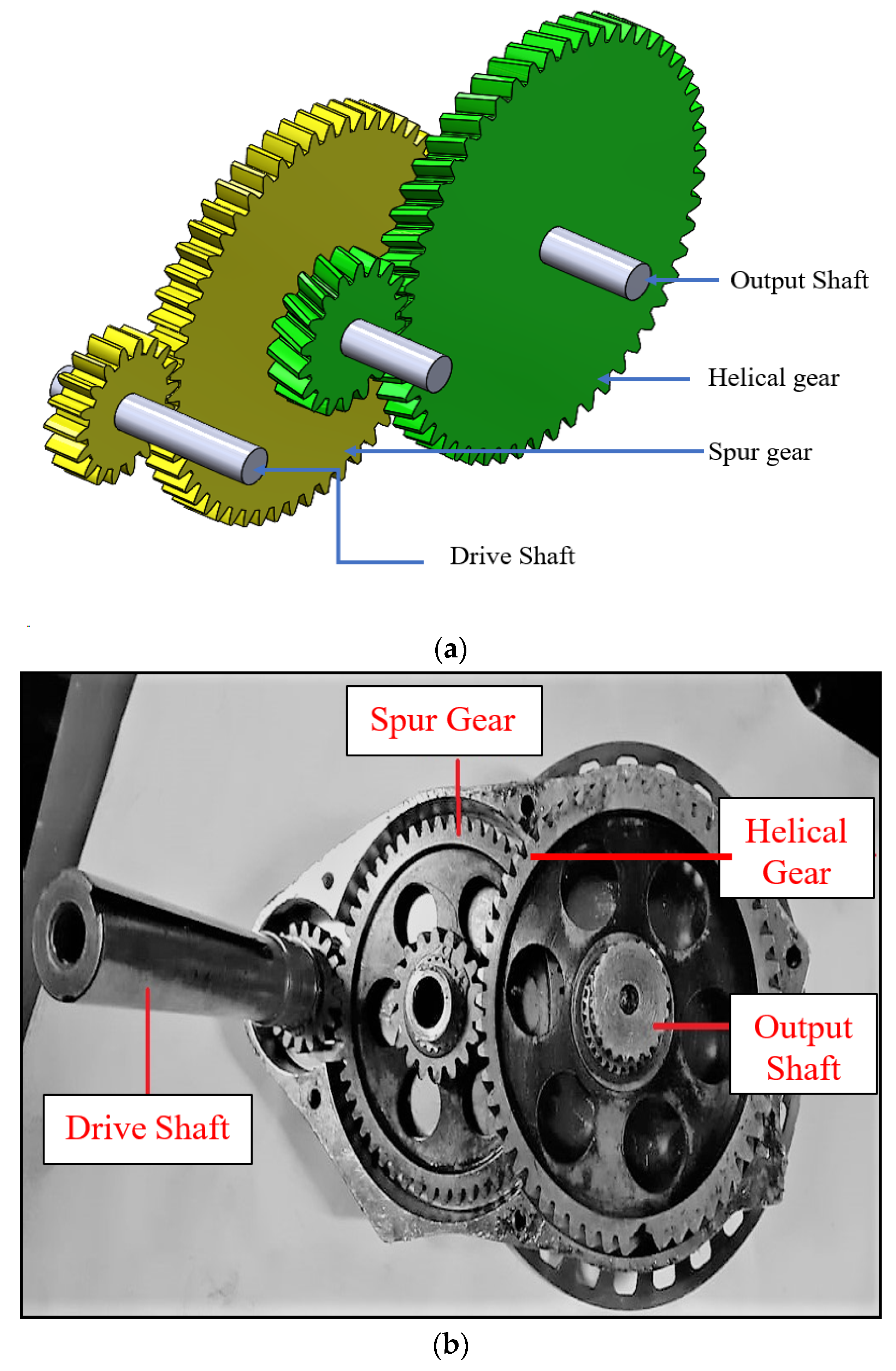 Output Shaft

Helical gear

Spur gear

Drive Shaft

(a)

Spur Gear

Helical Gear

Output Shaft

Drive Shaft

(b)