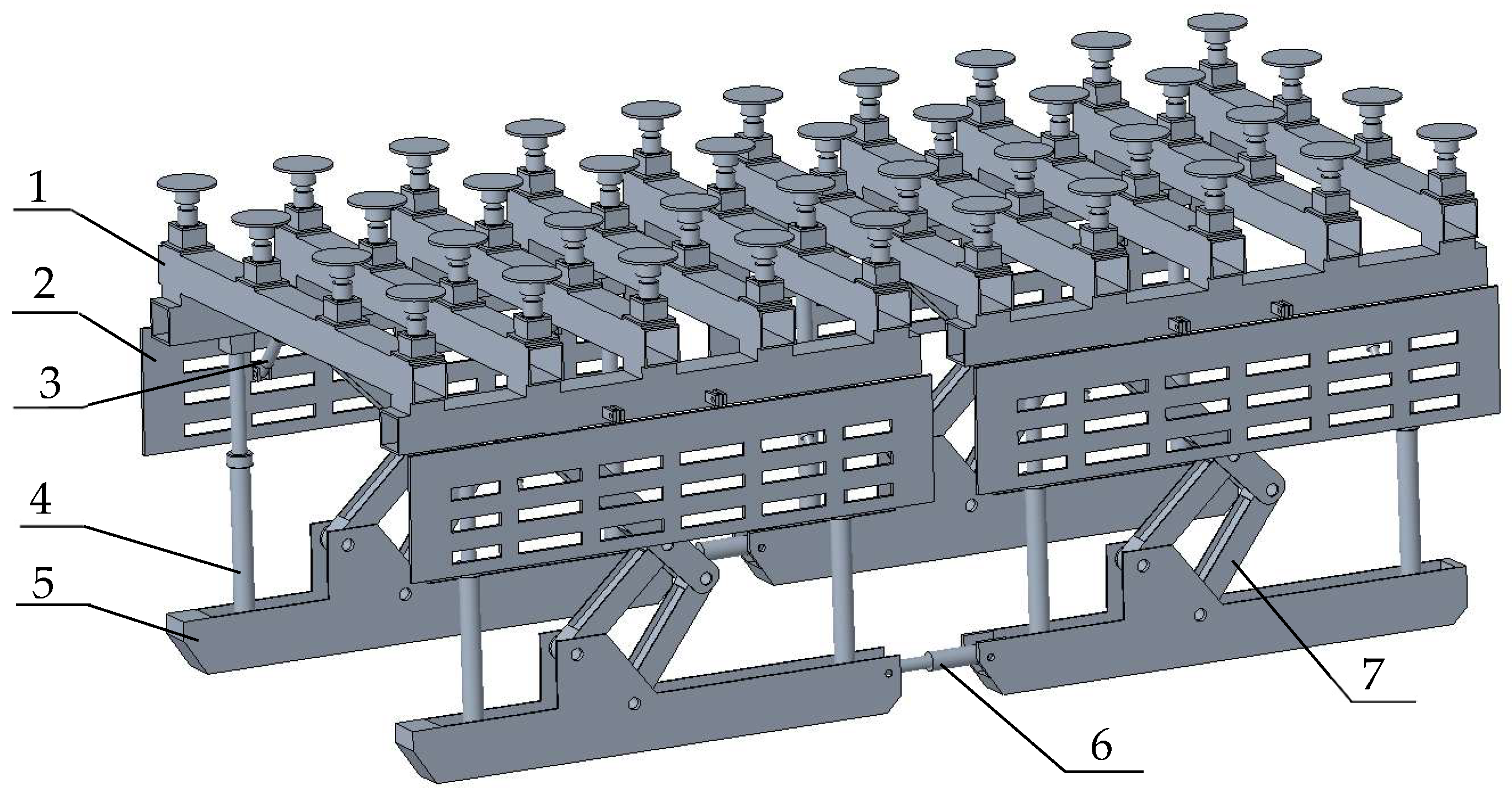 1
2
3
4
5
6
7