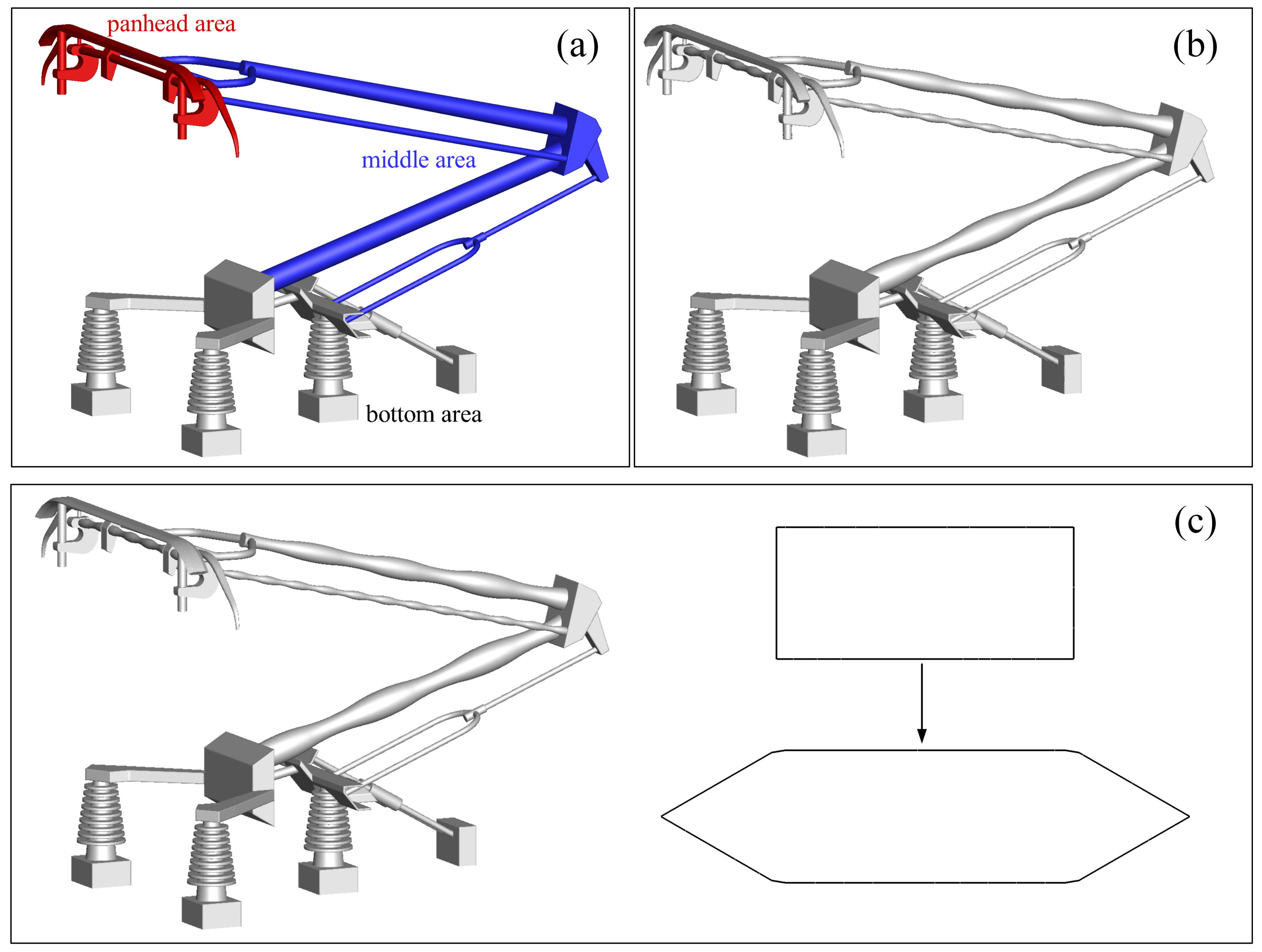 panhead area

(a)

middle area

bottom area

(b)

(c)