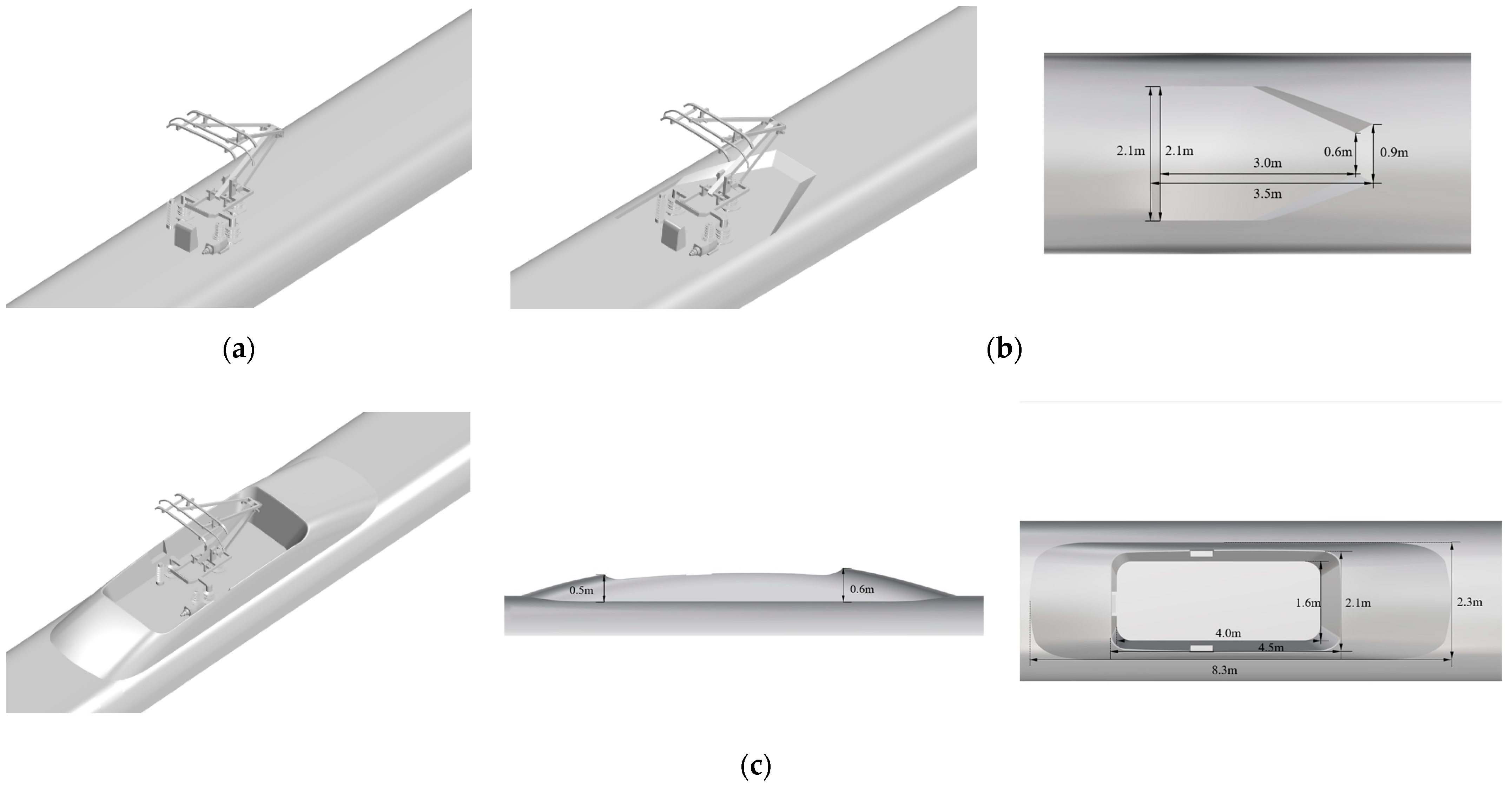 2.1m
2.1m
3.0m
0.6m
0.9m
3.5m

(a)

(b)

0.5m
0.6m

1.6m
2.1m
2.3m
4.0m
4.5m
8.3m

(c)