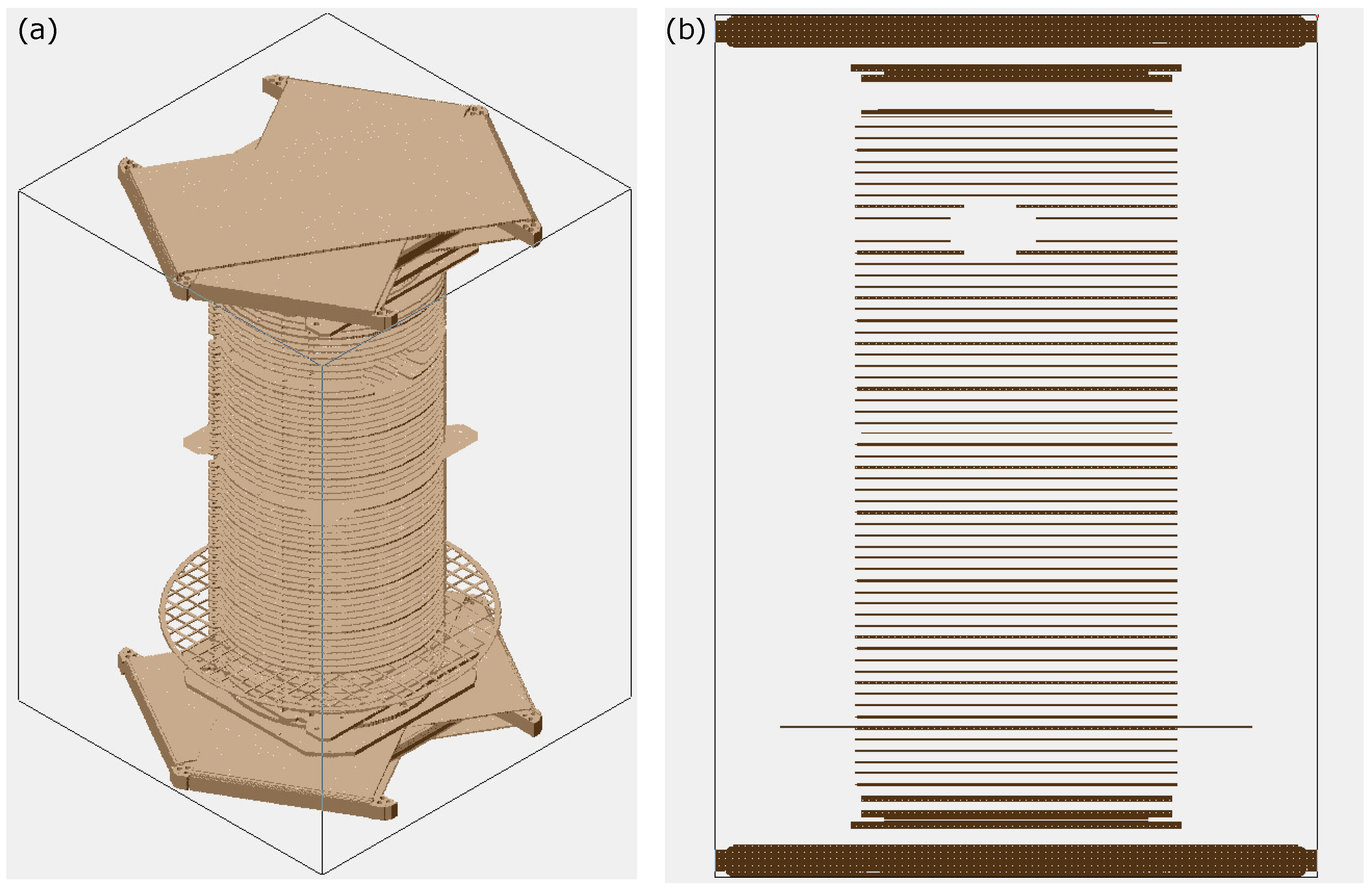 (a)

(b)