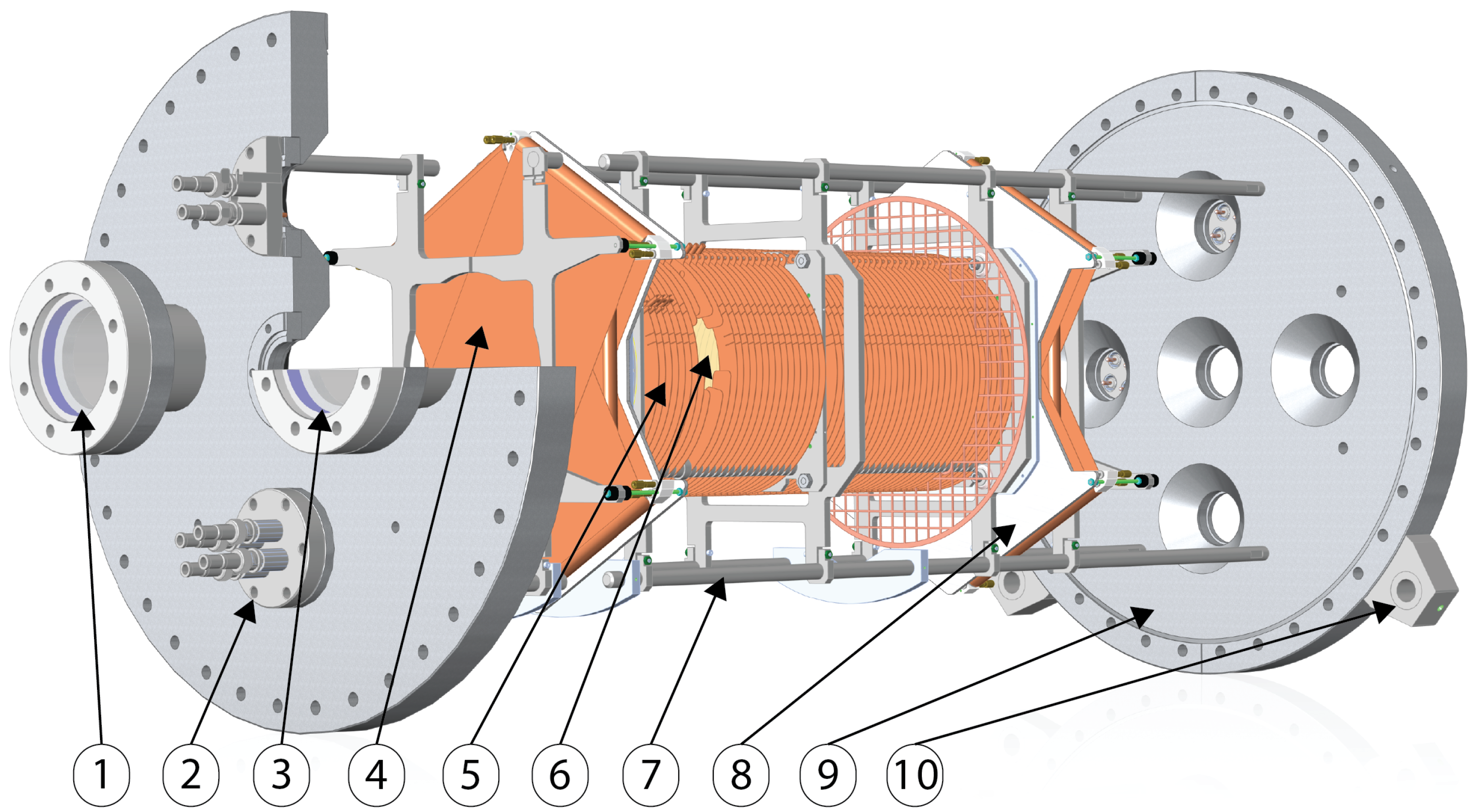 1
2
3
4
5
6
7
8
9
10