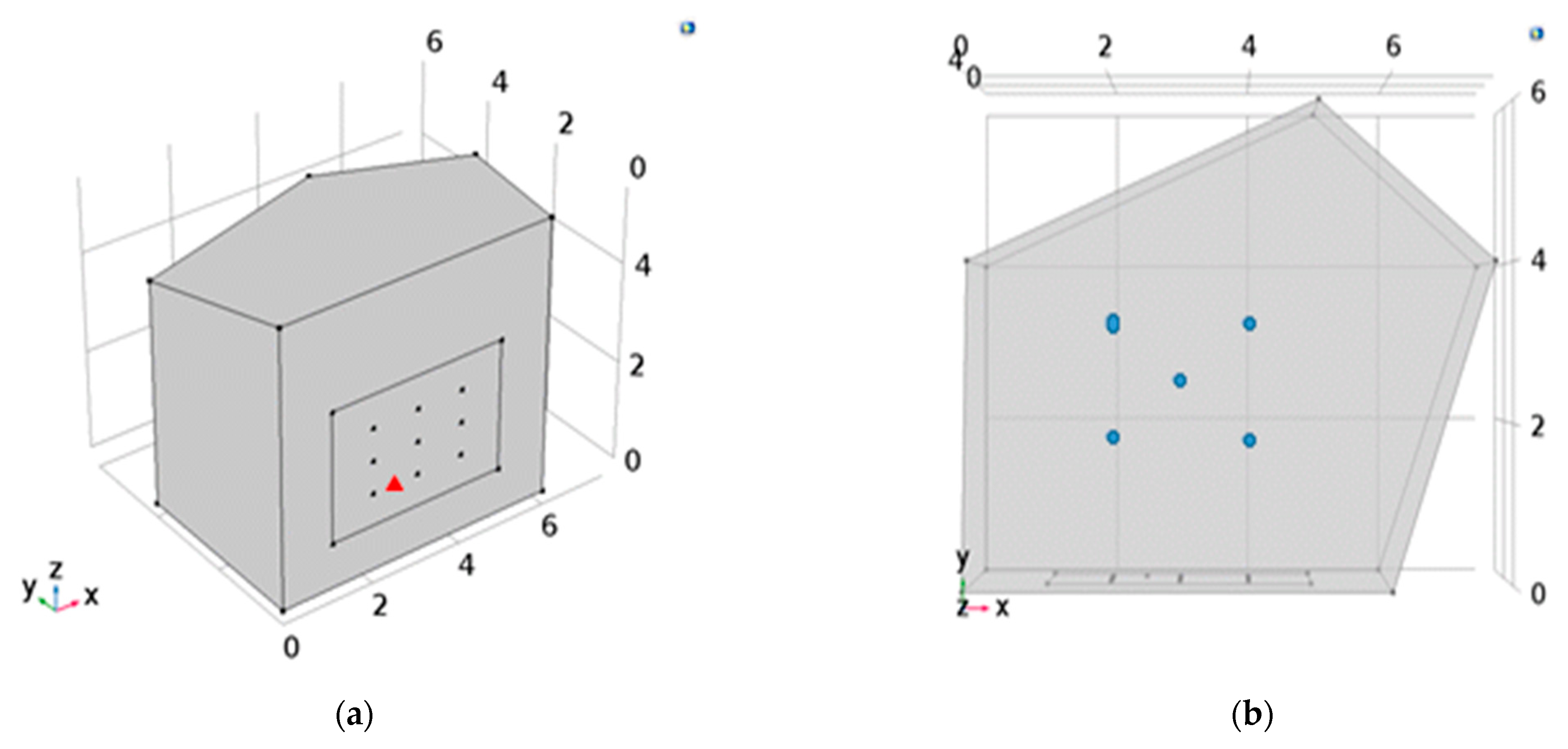 6
4
2
0
4
2
0
6
4
2
0
y z x
(a)

0 2 4 6
4 0
6
4
2
0
y
z x
(b)