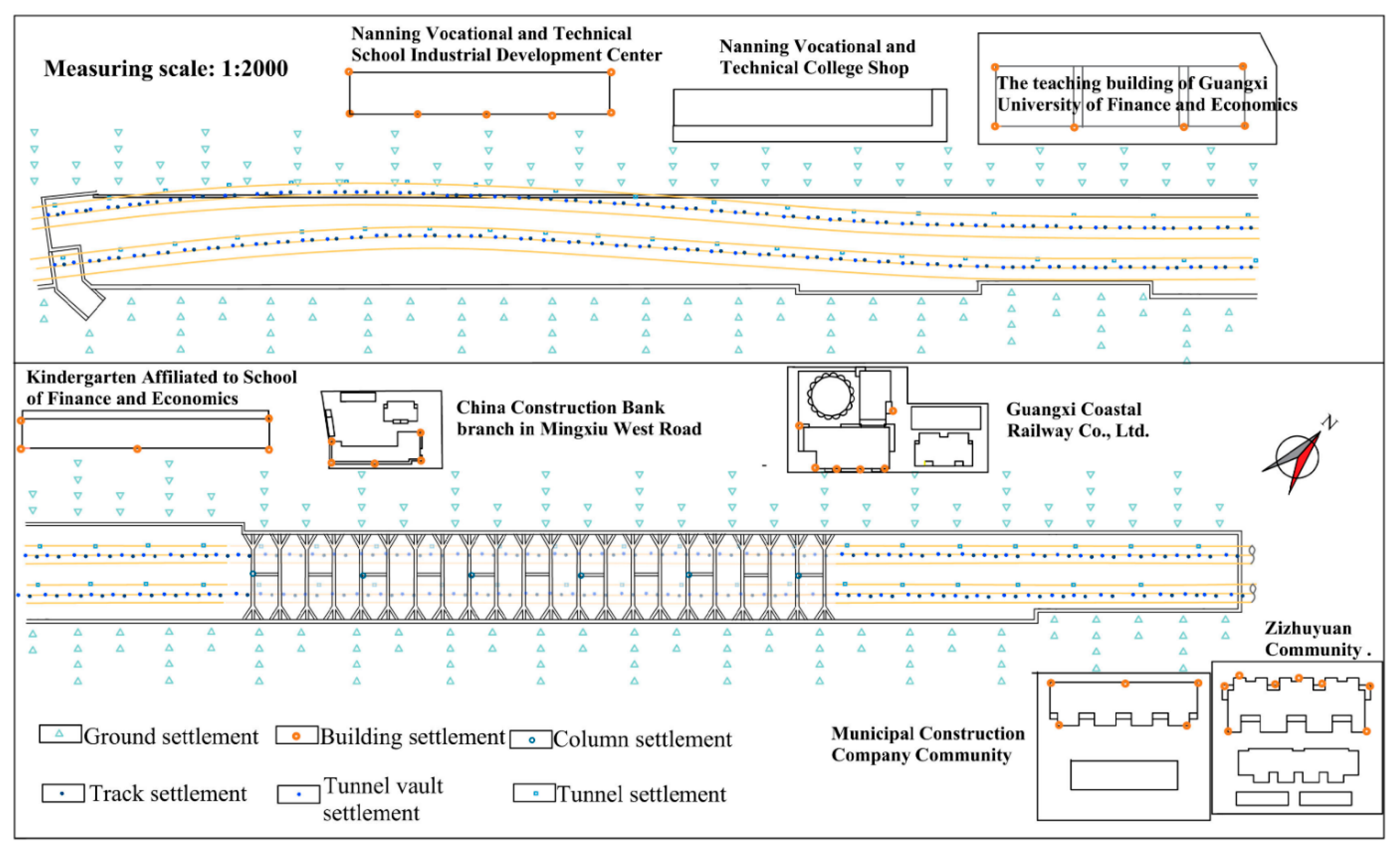 Measuring scale: 1:2000

Nanning Vocational and Technical School Industrial Development Center

Nanning Vocational and Technical College Shop

The teaching building of Guangxi University of Finance and Economics

Kindergarten Affiliated to School of Finance and Economics

China Construction Bank branch in Mingxiu West Road

Guangxi Coastal Railway Co., Ltd.

N

Zizhuyuan Community .

Municipal Construction Company Community

Ground settlement

Building settlement

Column settlement

Track settlement

Tunnel vault settlement

Tunnel settlement