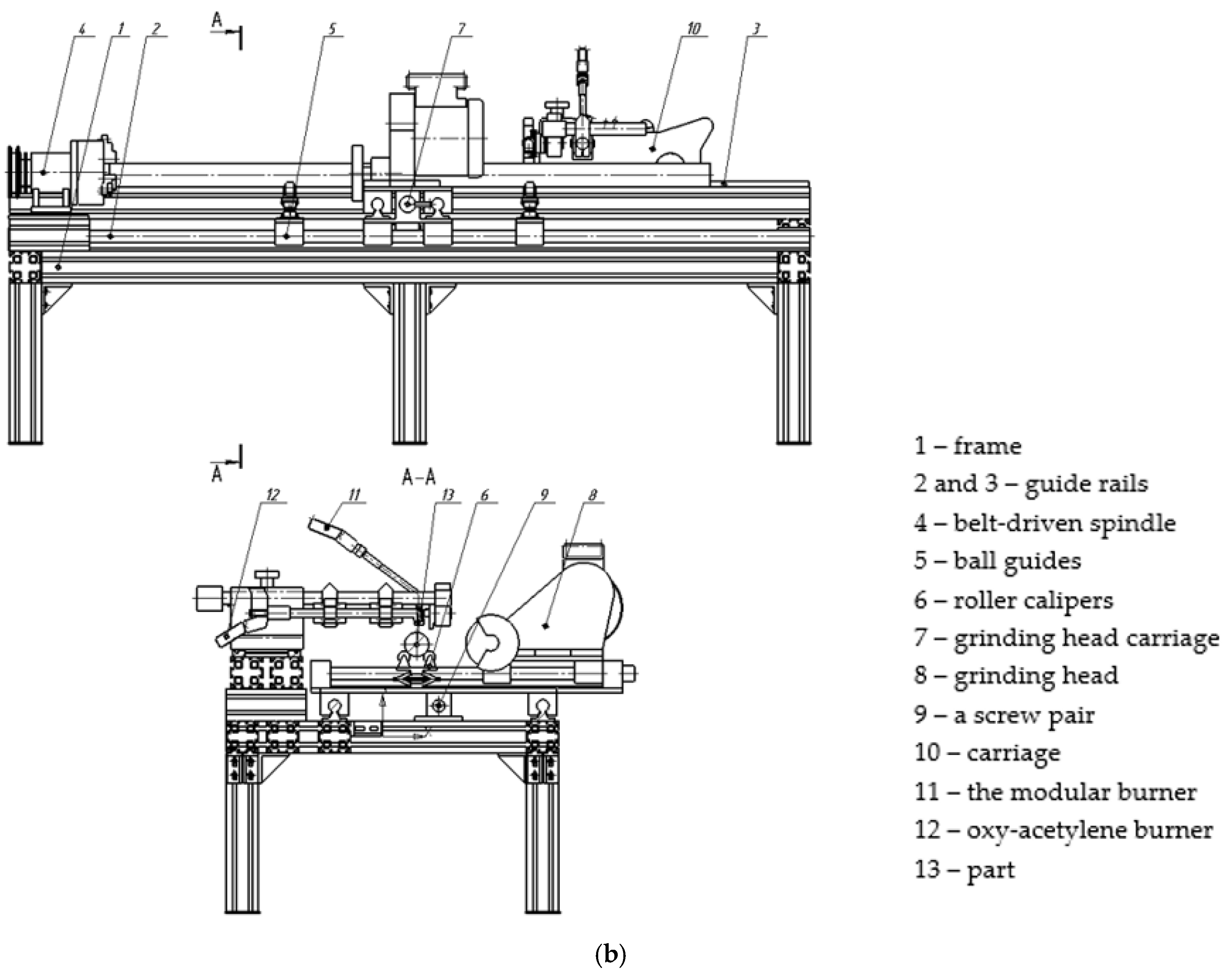 4 1 2 A 5 7 10 3

A

A–A

12 11 13 6 9 8

1 – frame
2 and 3 – guide rails
4 – belt-driven spindle
5 – ball guides
6 – roller calipers
7 – grinding head carriage
8 – grinding head
9 – a screw pair
10 – carriage
11 – the modular burner
12 – oxy-acetylene burner
13 – part

(b)