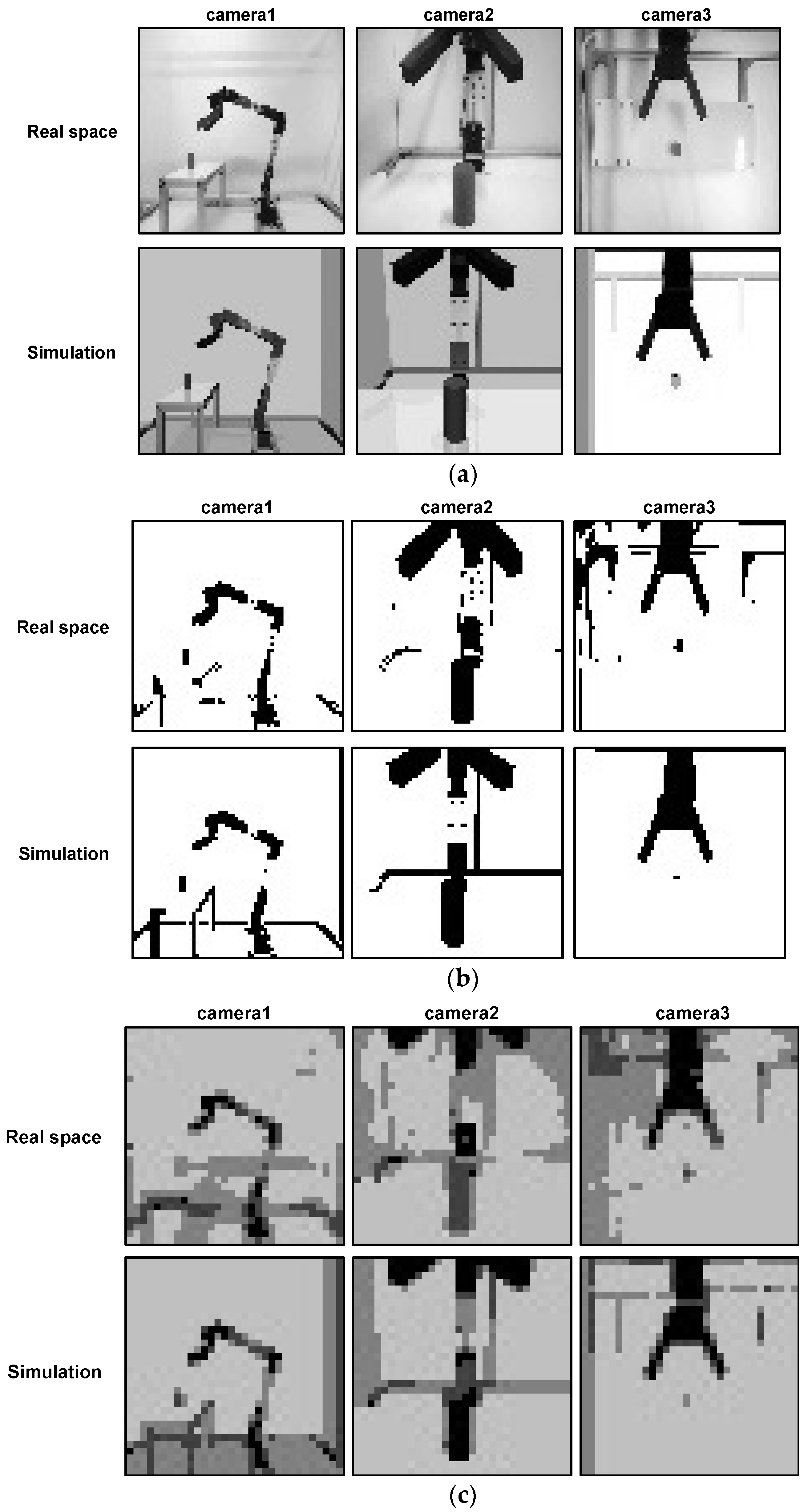 camera1 camera2 camera3

Real space

Simulation

(a)

camera1 camera2 camera3

Real space

Simulation

(b)

camera1 camera2 camera3

Real space

Simulation

(c)