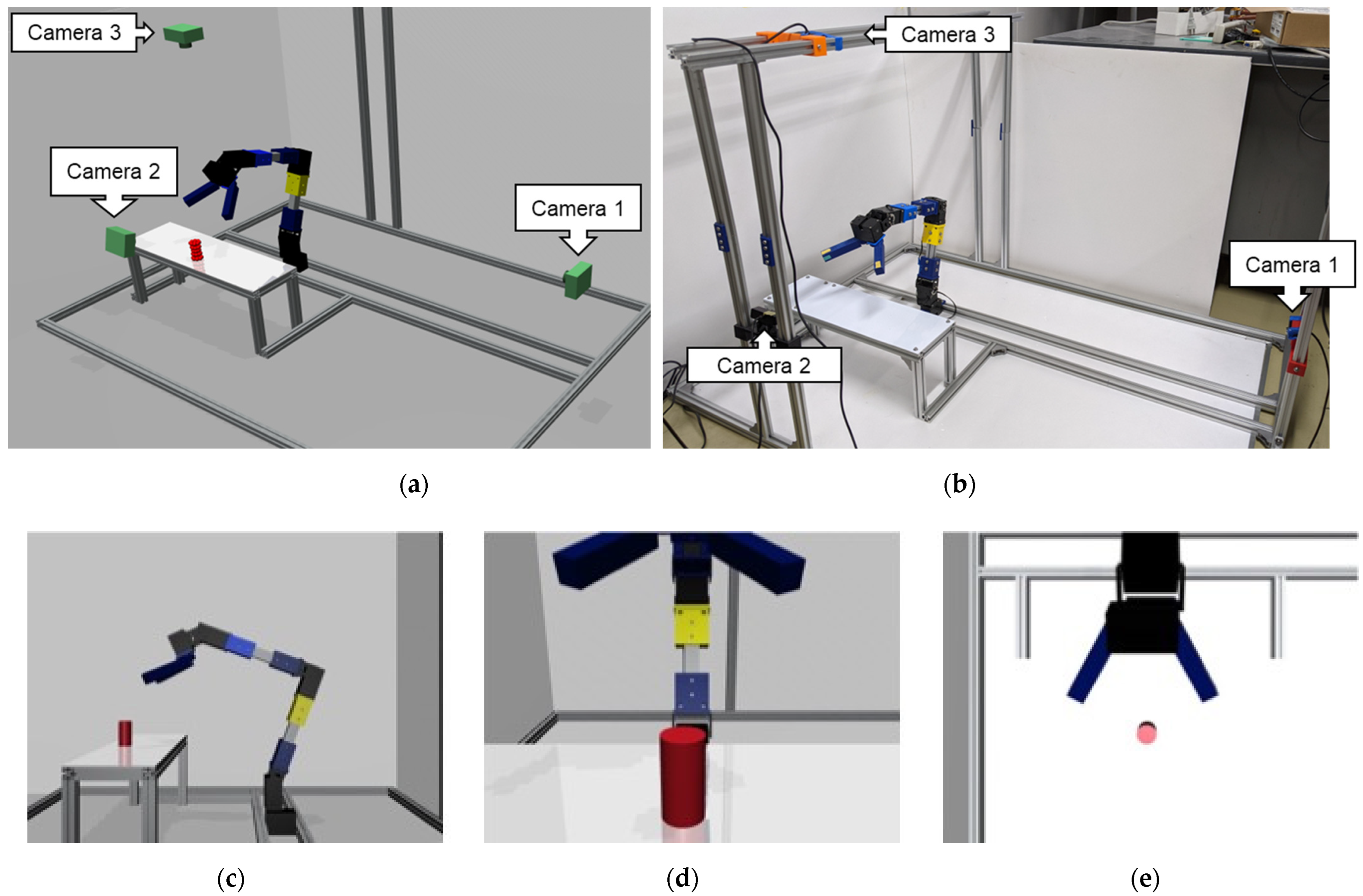 Camera 3

Camera 2

Camera 1

Camera 3

Camera 1

Camera 2

(a)

(b)

(c)

(d)

(e)