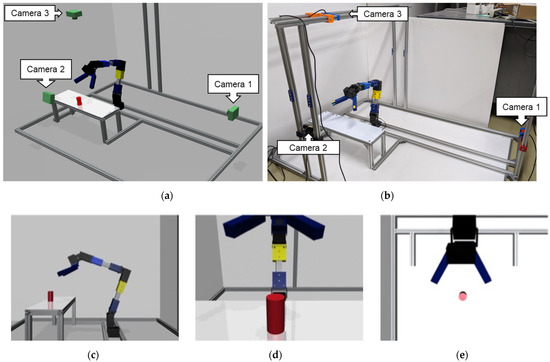 Camera 3

Camera 2

Camera 1

(a)

Camera 3

Camera 1

Camera 2

(b)

(c)

(d)

(e)