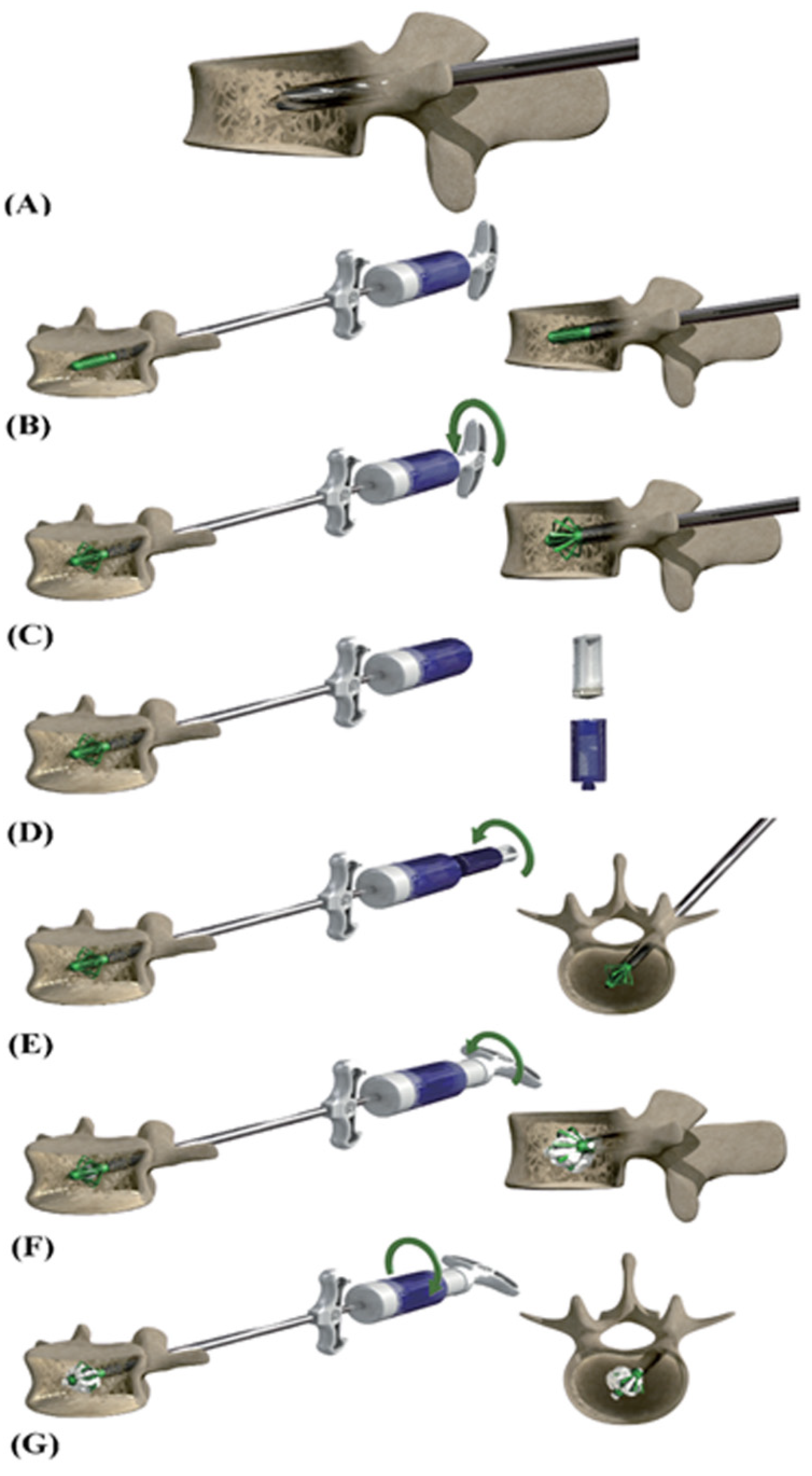 (A)

(B)

(C)

(D)

(E)

(F)

(G)