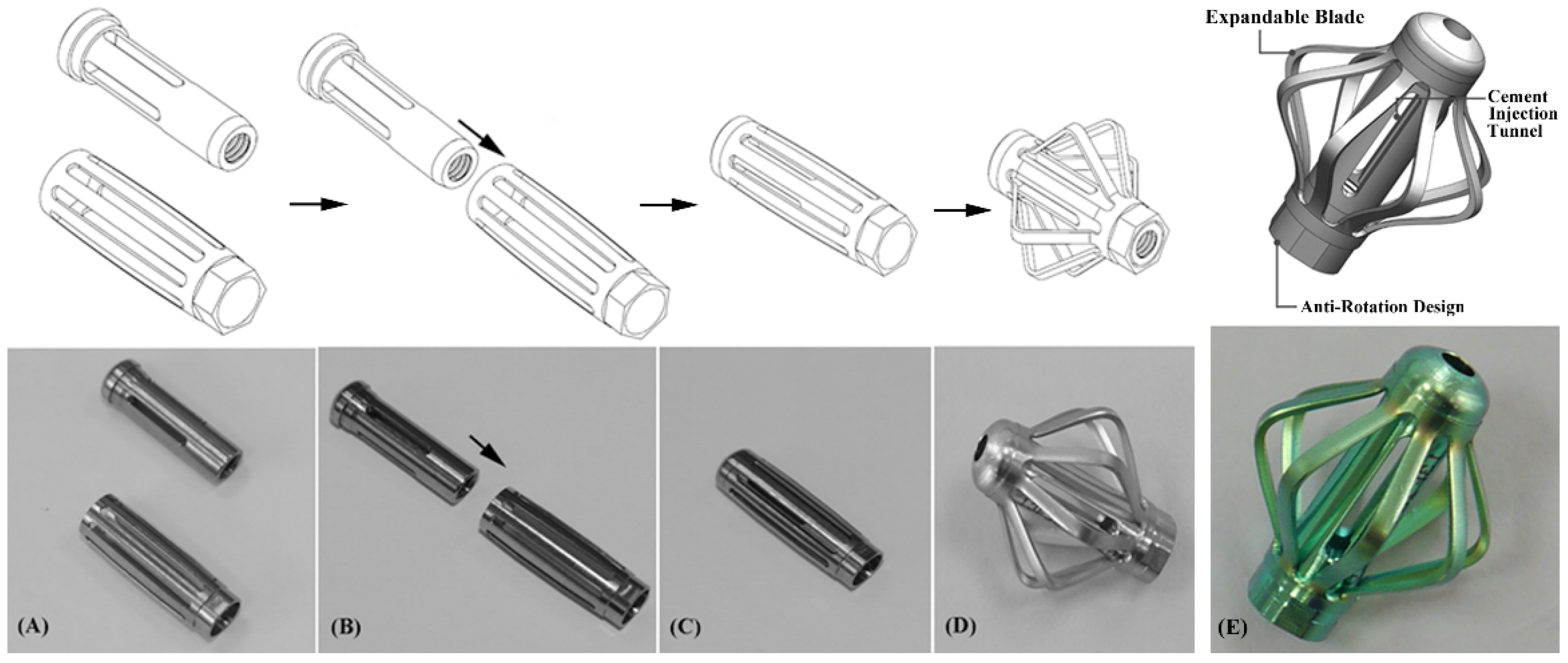 Expandable Blade

Cement Injection Tunnel

Anti-Rotation Design

(A)

(B)

(C)

(D)

(E)